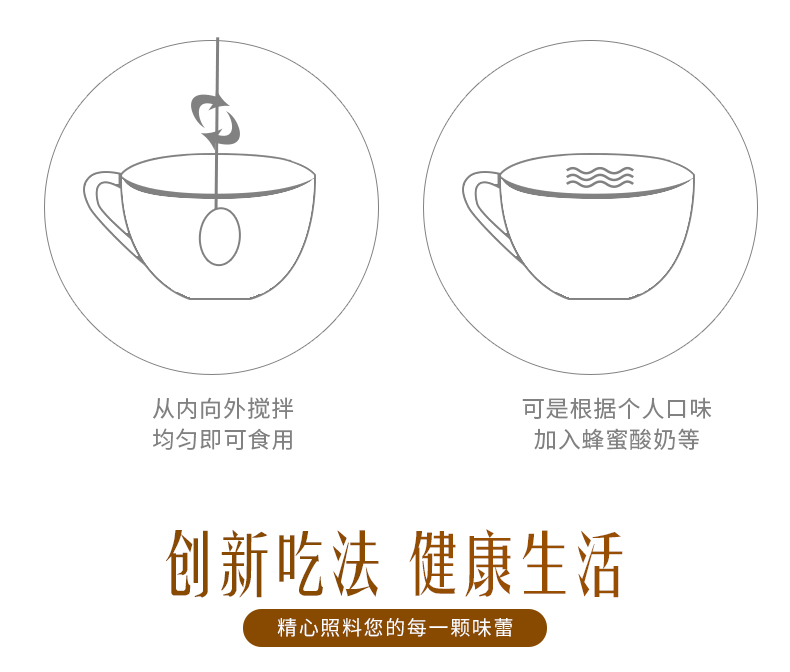 从内向外搅拌
均匀即可食用

可是根据个人口味
加入蜂蜜酸奶等

创新吃法 健康生活

精心照料您的每一颗味蕾