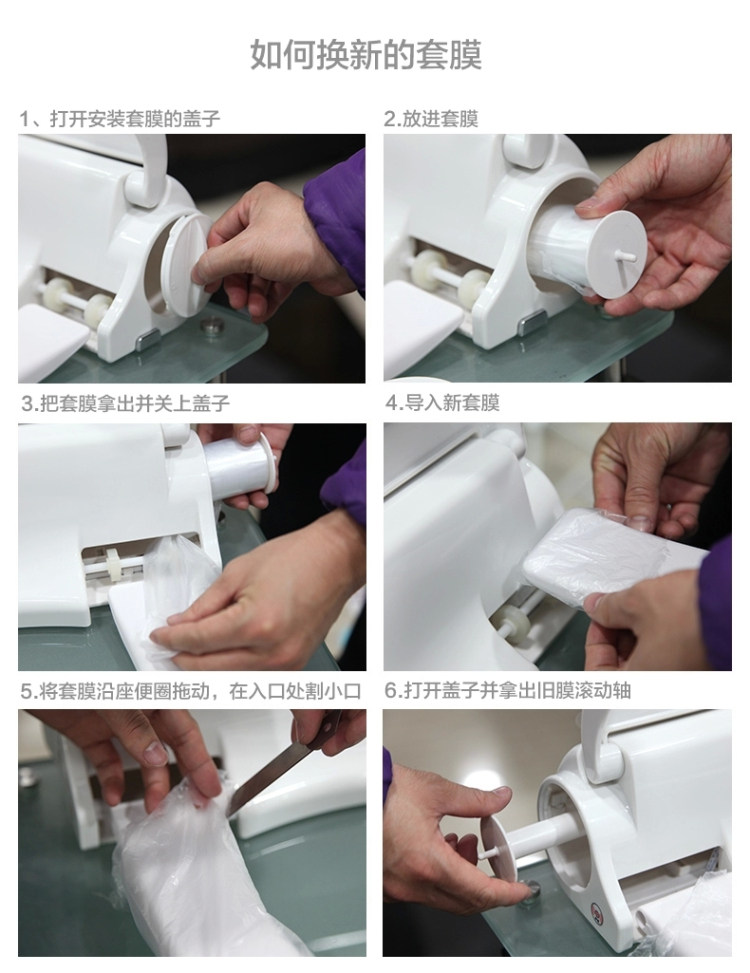 如何换新的套膜

1、打开安装套膜的盖子

2.放进套膜

3.把套膜拿出并关上盖子

4.导入新套膜

5.将套膜沿座便圈拖动，在入口处割小口

6.打开盖子并拿出旧膜滚动轴