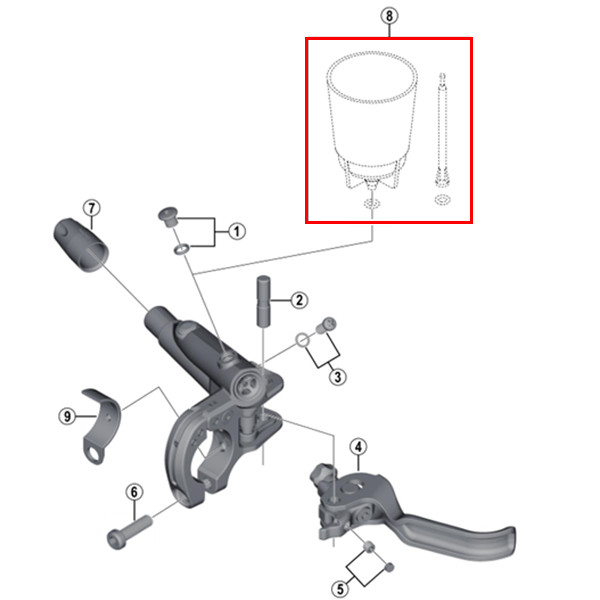 8
7
1
2
3
9
4
6
5