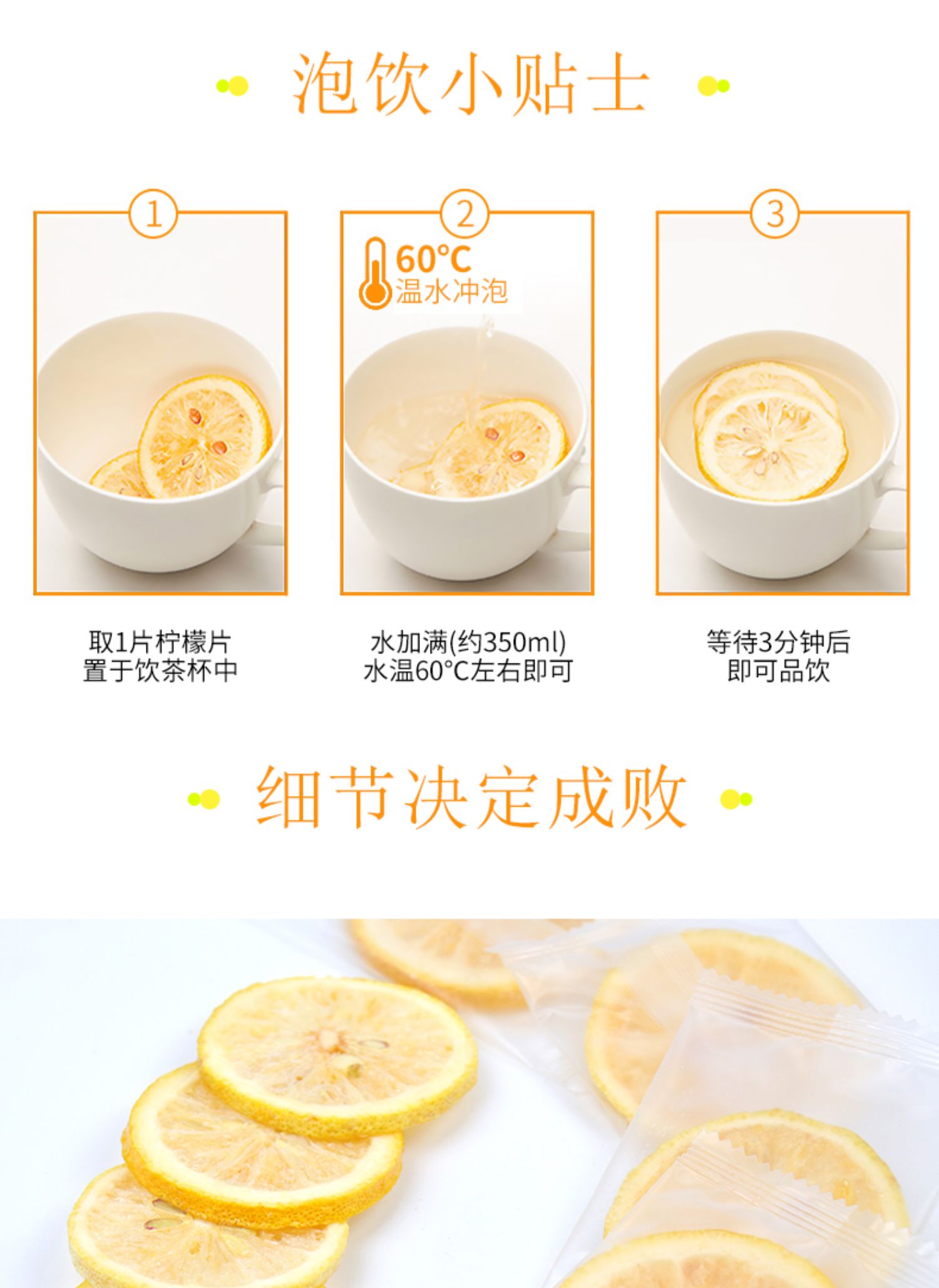 泡饮小贴士

①

取1片柠檬片
置于饮茶杯中

②

60°C
温水冲泡

水加满(约350ml)
水温60°C左右即可

③

等待3分钟后
即可品饮

细节决定成败