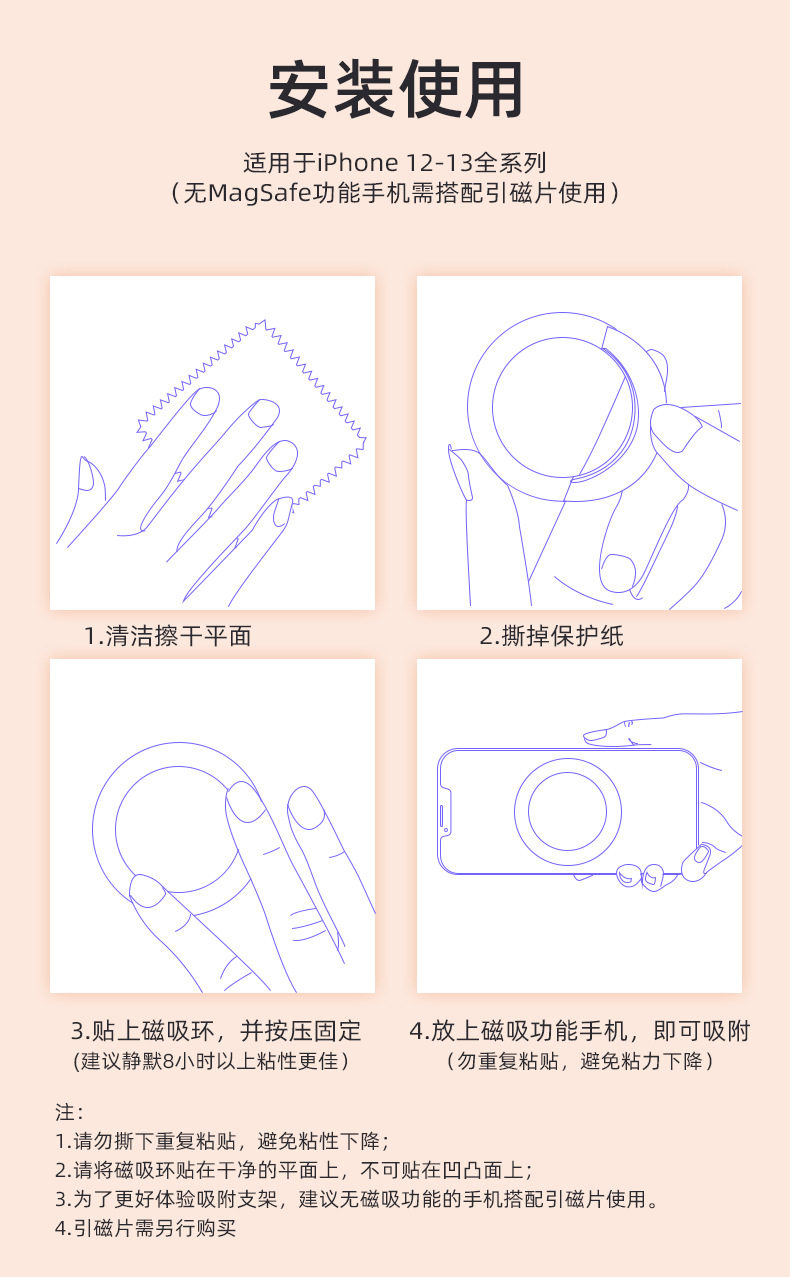 安装使用

适用于iPhone 12-13全系列
（无MagSafe功能手机需搭配引磁片使用）

1.清洁擦干平面

2.撕掉保护纸

3.贴上磁吸环，并按压固定
（建议静默8小时以上粘性更佳）

4.放上磁吸功能手机，即可吸附
（勿重复粘贴，避免粘力下降）

注：
1.请勿撕下重复粘贴，避免粘性下降；
2.请将磁吸环贴在干净的平面上，不可贴在凹凸面上；
3.为了更好体验吸附支架，建议无磁吸功能的手机搭配引磁片使用。
4.引磁片需另行购买