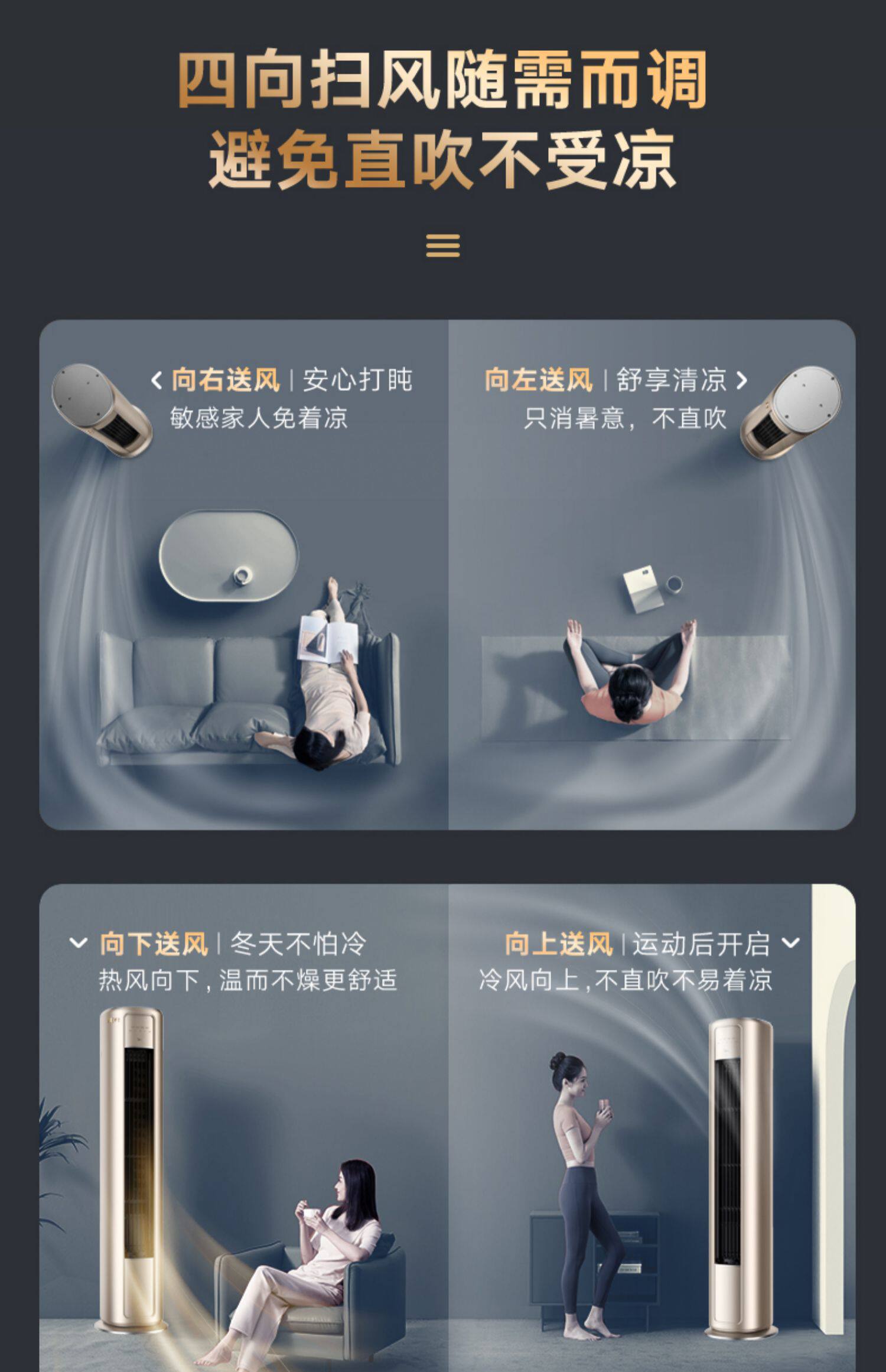 四向扫风随需而调
避免直吹不受凉

向右送风 | 安心打盹
敏感家人免着凉

向左送风 | 舒享清凉
只消暑意，不直吹

向下送风 | 冬天不怕冷
热风向下，温而不燥更舒适

向上送风 | 运动后开启
冷风向上，不直吹不易着凉