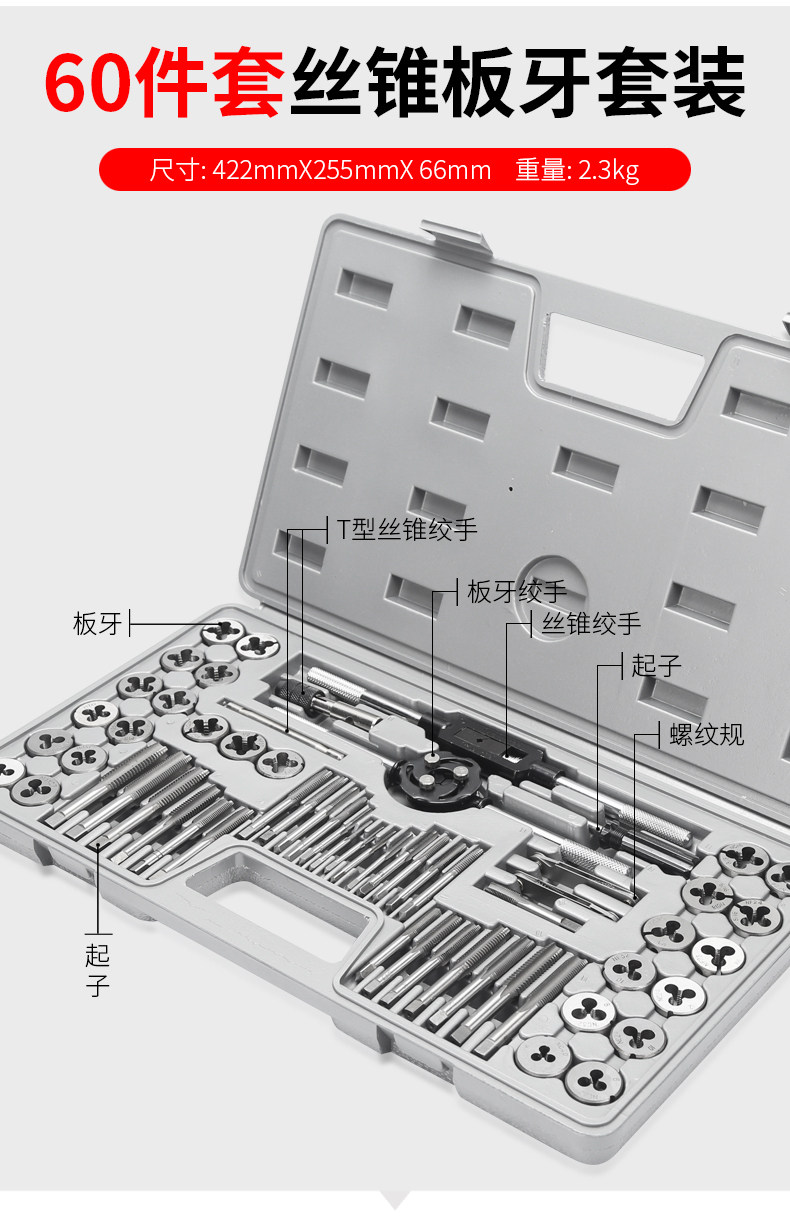 60件套丝锥板牙套装

尺寸: 422mmX255mmX 66mm 重量: 2.3kg

T型丝锥绞手

板牙绞手

板牙

丝锥绞手

起子

螺纹规

起子