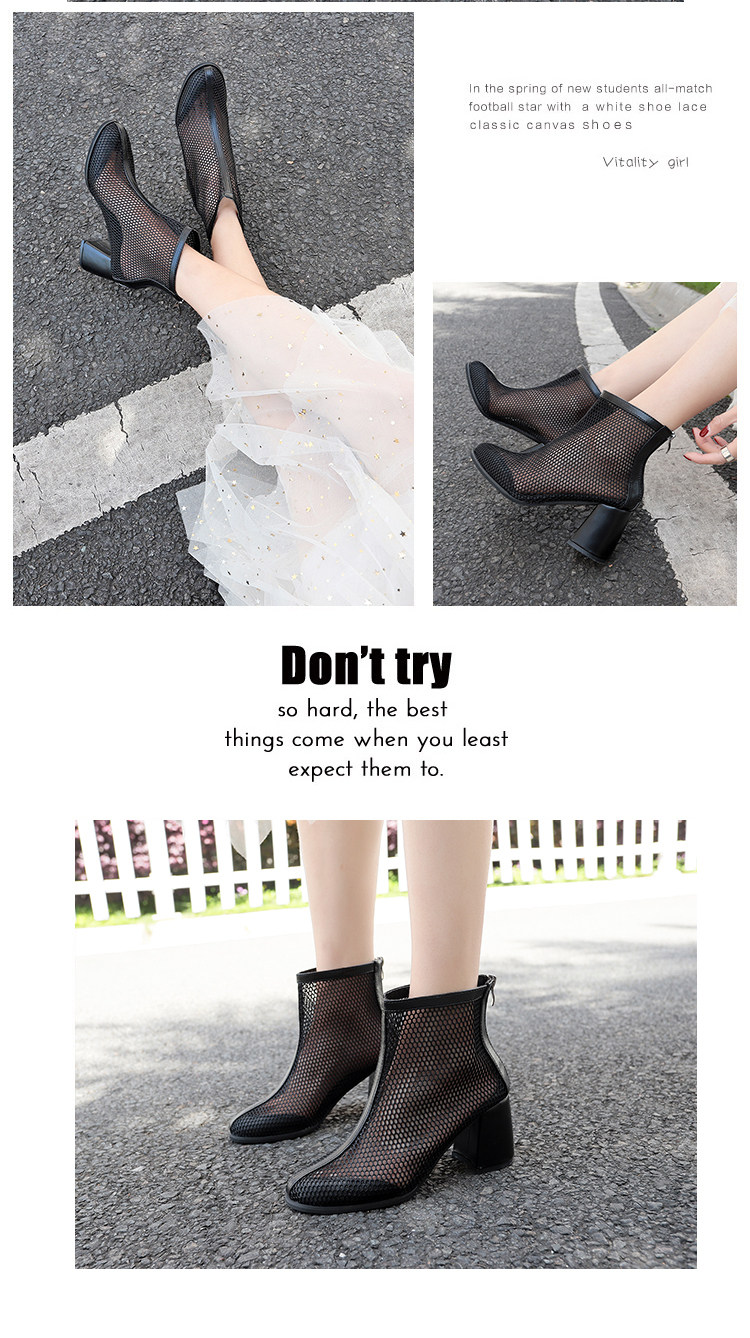 In the spring of new students all-match football star with a white shoe lace classic canvas shoes

Vitality girl

Don't try

so hard, the best things come when you least expect them to.