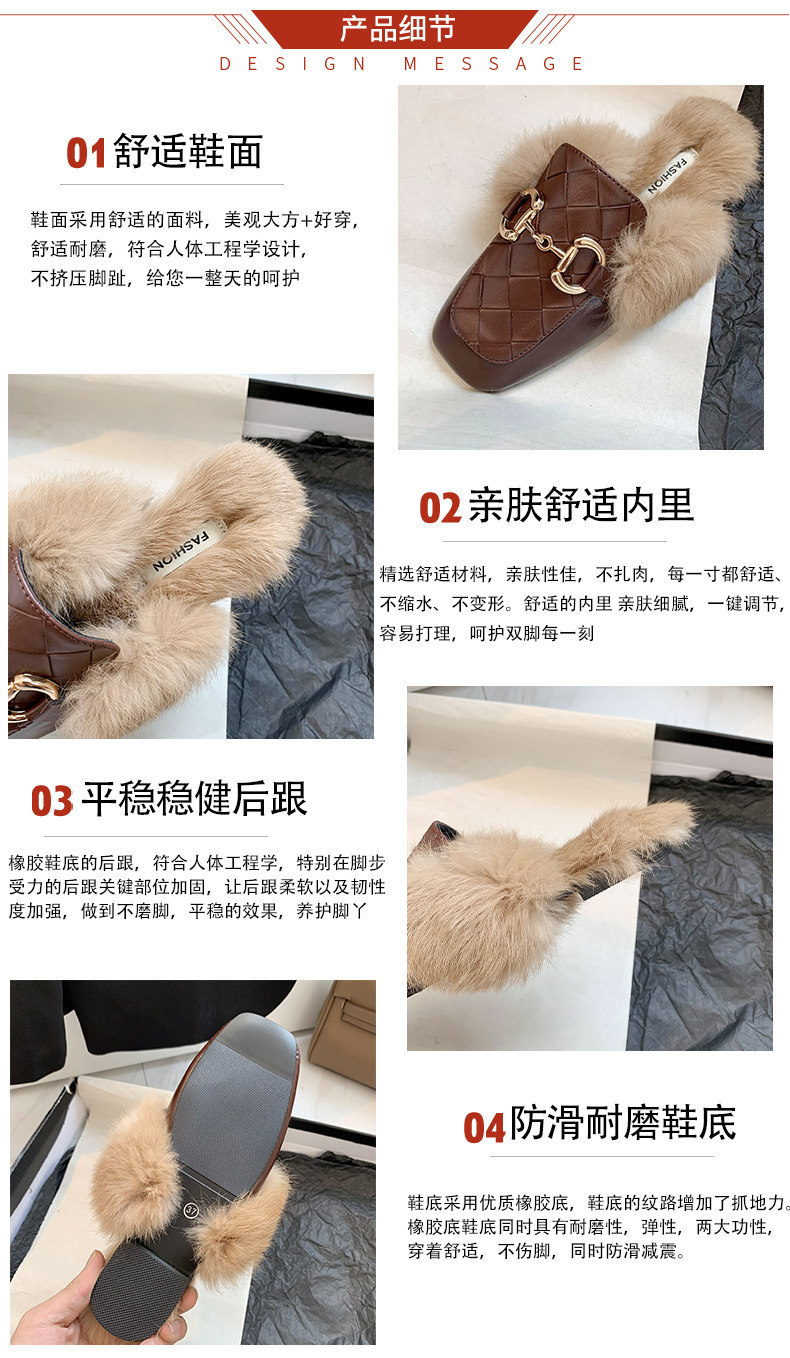 产品细节
DESIGN MESSAGE

01 舒适鞋面

鞋面采用舒适的面料，美观大方+好穿，舒适耐磨，符合人体工程学设计，不挤压脚趾，给您一整天的呵护

FASHION

FASHION

02 亲肤舒适内里

精选舒适材料，亲肤性佳，不扎肉，每一寸都舒适、不缩水、不变形。舒适的内里 亲肤细腻，一键调节，容易打理，呵护双脚每一刻

03 平稳稳健后跟

橡胶鞋底的后跟，符合人体工程学，特别在脚步受力的后跟关键部位加固，让后跟柔软以及韧性度加强，做到不磨脚，平稳的效果，养护脚丫

37

04 防滑耐磨鞋底

鞋底采用优质橡胶底，鞋底的纹路增加了抓地力。橡胶底鞋底同时具有耐磨性，弹性，两大功性，穿着舒适，不伤脚，同时防滑减震。