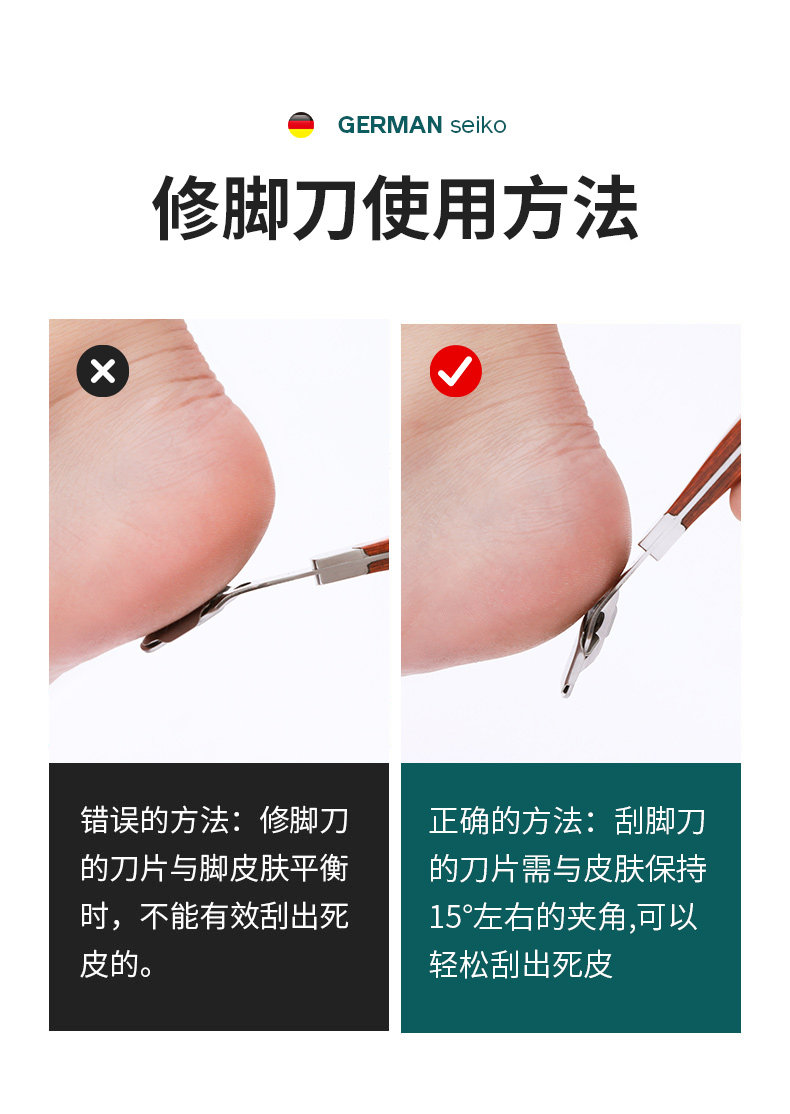 GERMAN seiko

修脚刀使用方法

错误的方法：修脚刀的刀片与脚皮肤平衡时，不能有效刮出死皮的。

正确的方法：刮脚刀的刀片需与皮肤保持15°左右的夹角,可以轻松刮出死皮