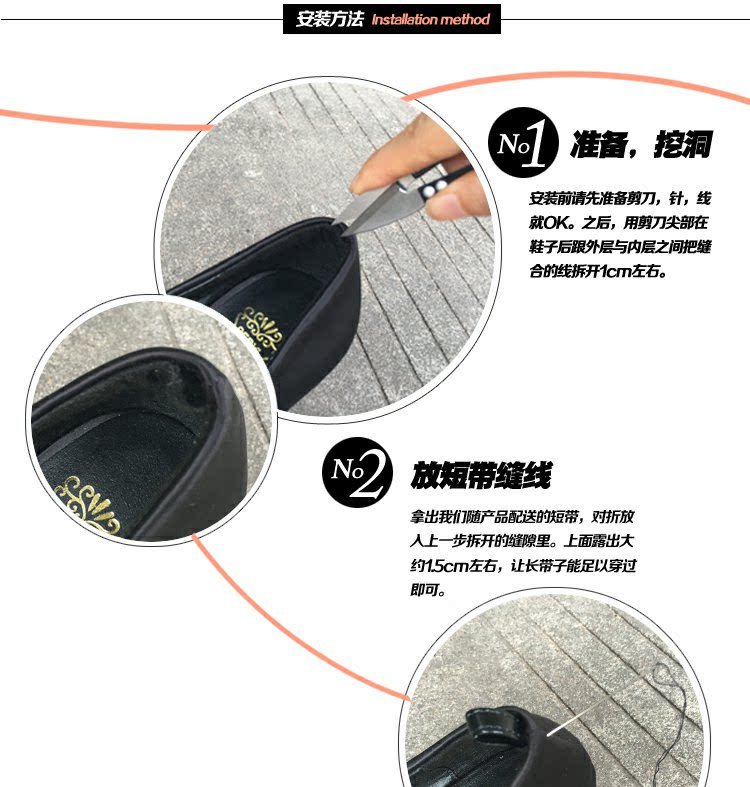 安装方法 Installation method

No1 准备，挖洞

安装前请先准备剪刀，针，线就OK。之后，用剪刀尖部在鞋子后跟外层与内层之间把缝合的线拆开1cm左右。

No2 放短带缝线

拿出我们随产品配送的短带，对折放人上一步拆开的缝隙里。上面露出大约1.5cm左右，让长带子能足以穿过即可。