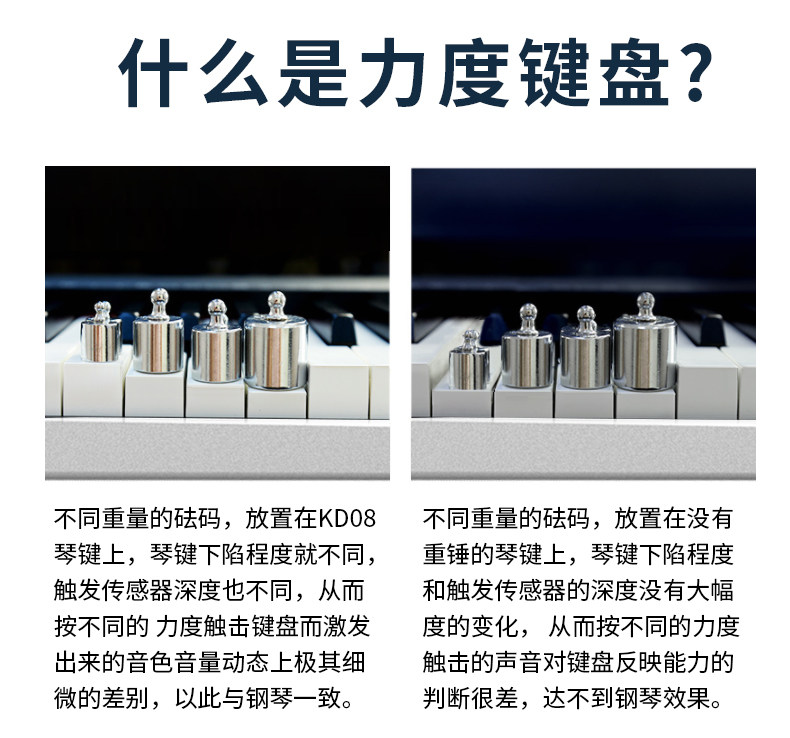 什么是力度键盘？

不同重量的砝码，放置在KD08琴键上，琴键下陷程度就不同，触发传感器深度也不同，从而按不同的 力度触击键盘而激发出来的音色音量动态上极其细微的差别，以此与钢琴一致。

不同重量的砝码，放置在没有重锤的琴键上，琴键下陷程度和触发传感器的深度没有大幅度的变化， 从而按不同的力度触击的声音对键盘反映能力的判断很差，达不到钢琴效果。