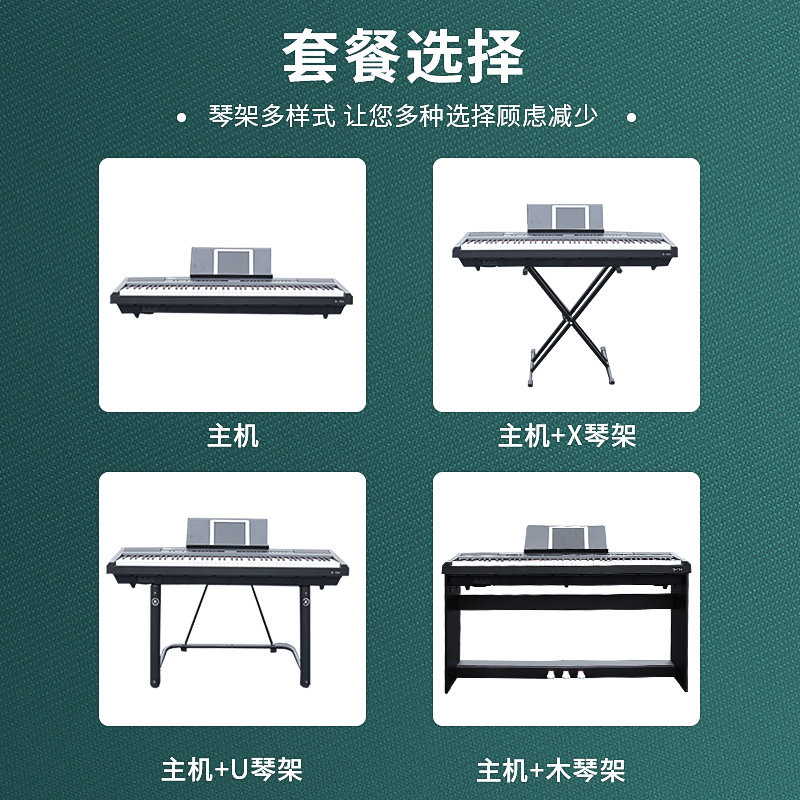 套餐选择

• 琴架多样式 让您多种选择顾虑减少 •

主机

主机+X琴架

主机+U琴架

主机+木琴架