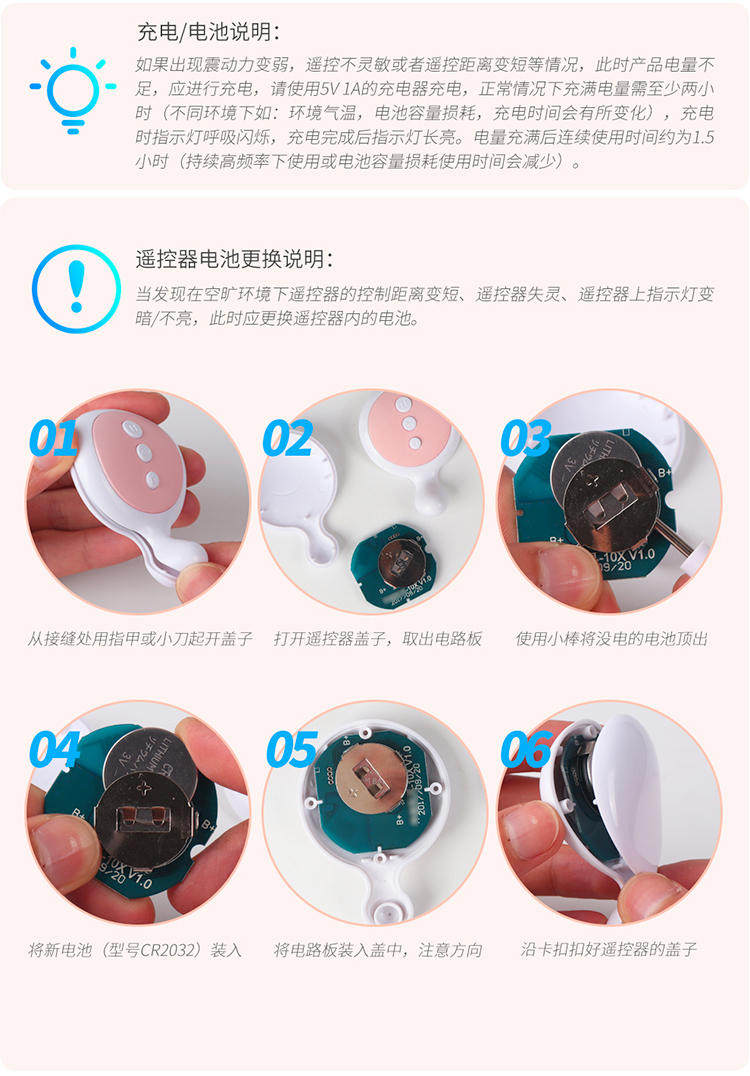 充电/电池说明：

如果出现震动力变弱，遥控不灵敏或者遥控距离变短等情况，此时产品电量不足，应进行充电，请使用5V 1A的充电器充电，正常情况下充满电量需至少两小时（不同环境下如：环境气温，电池容量损耗，充电时间会有所变化），充电时指示灯呼吸闪烁，充电完成后指示灯长亮。电量充满后连续使用时间约为1.5小时（持续高频率下使用或电池容量损耗使用时间会减少）。

遥控器电池更换说明：

当发现在空旷环境下遥控器的控制距离变短、遥控器失灵、遥控器上指示灯变暗/不亮，此时应更换遥控器内的电池。

01

从接缝处用指甲或小刀起开盖子

02

打开遥控器盖子，取出电路板

03

使用小棒将没电的电池顶出

04

将新电池（型号CR2032）装入

05

将电路板装入盖中，注意方向

06

沿卡扣扣好遥控器的盖子