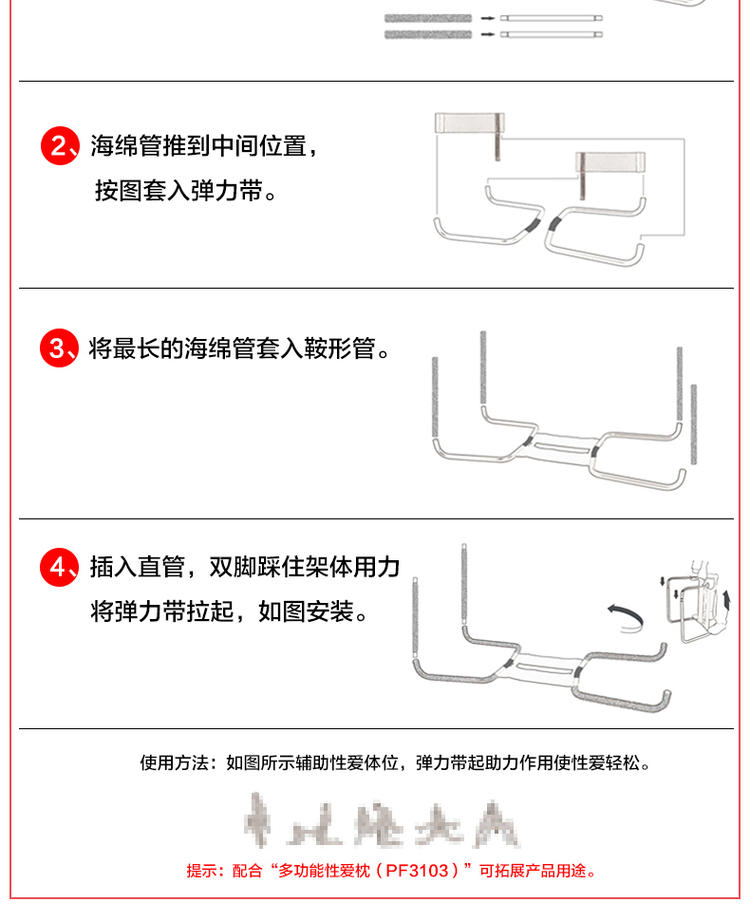 2、海绵管推到中间位置，按图套入弹力带。

3、将最长的海绵管套入鞍形管。

4、插入直管，双脚踩住架体用力将弹力带拉起，如图安装。

使用方法：如图所示辅助性爱体位，弹力带起助力作用使性爱轻松。

提示：配合“多功能性爱枕（PF3103）”可拓展产品用途。