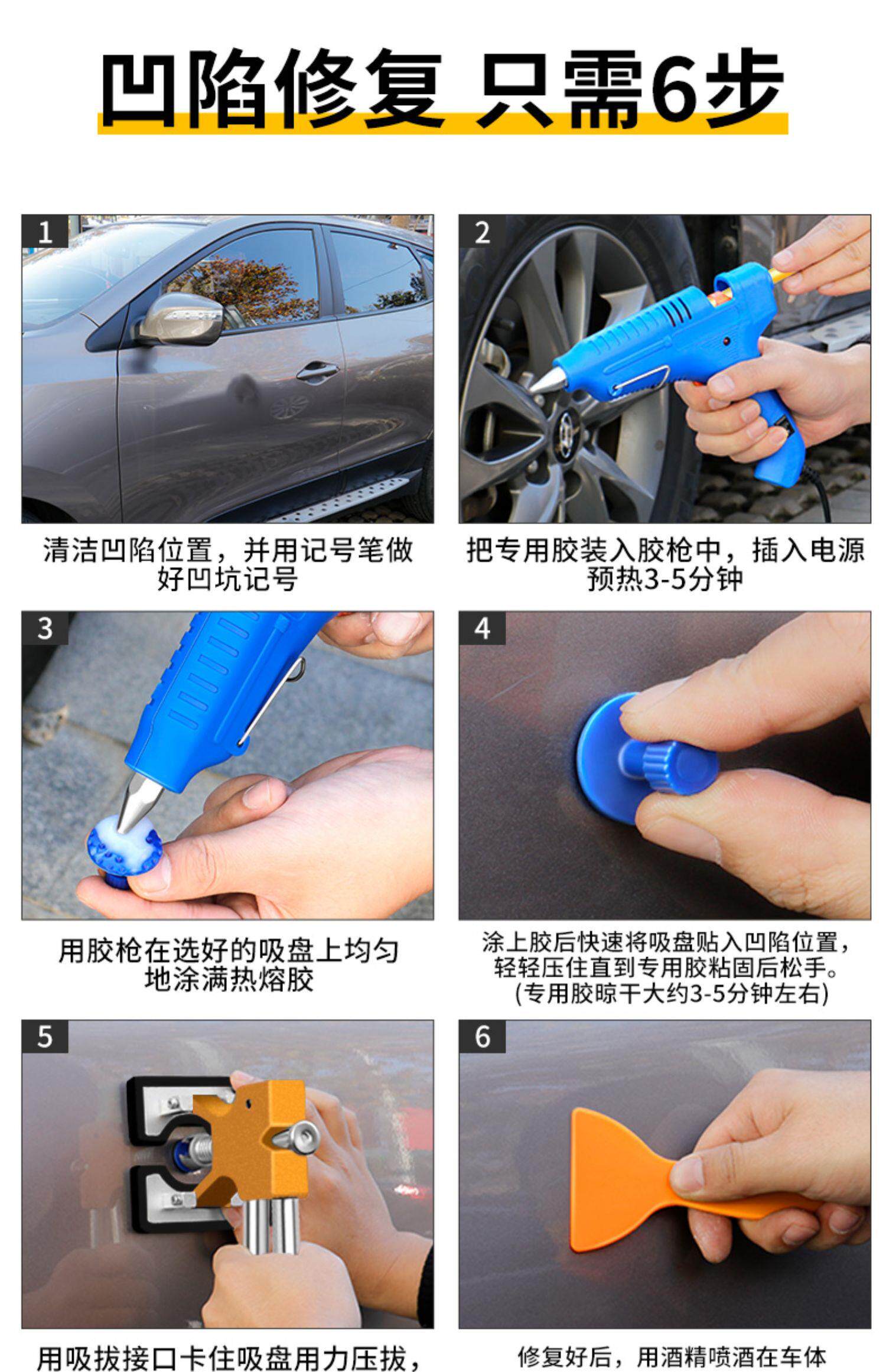 凹陷修复 只需6步

1

清洁凹陷位置，并用记号笔做好凹坑记号

2

把专用胶装入胶枪中，插入电源预热3-5分钟

3

用胶枪在选好的吸盘上均匀地涂满热熔胶

4

涂上胶后快速将吸盘贴入凹陷位置，轻轻压住直到专用胶粘固后松手。(专用胶晾干大约3-5分钟左右)

5

用吸拔接口卡住吸盘用力压拔，

6

修复好后，用酒精喷洒在车体