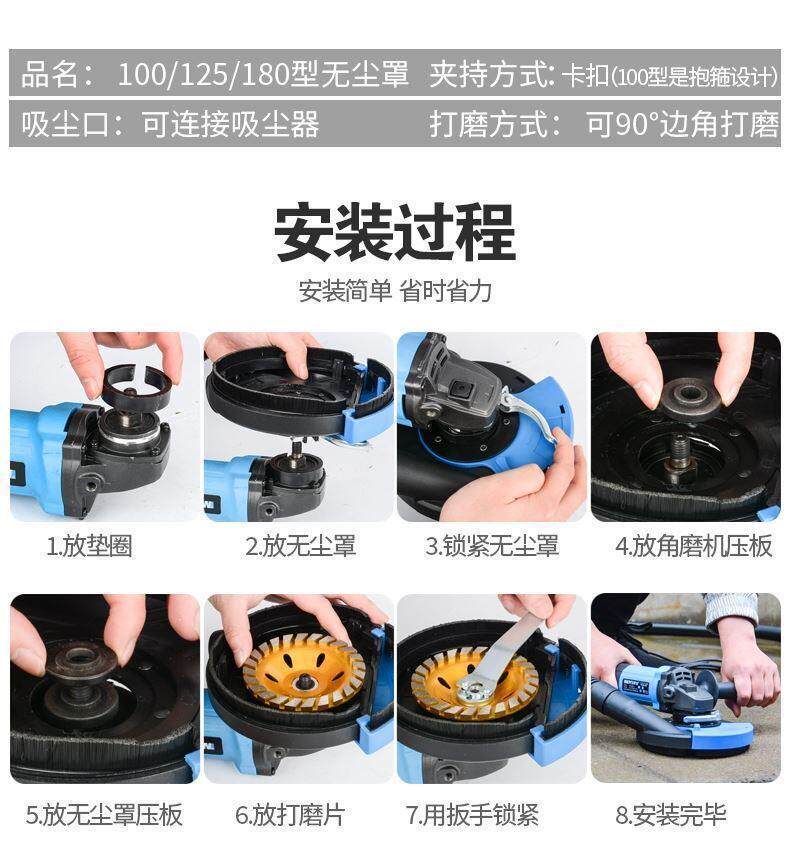 品名： 100/125/180型无尘罩 夹持方式: 卡扣(100型是抱箍设计)

吸尘口：可连接吸尘器 打磨方式： 可90°边角打磨

安装过程

安装简单 省时省力

1.放垫圈

2.放无尘罩

3.锁紧无尘罩

4.放角磨机压板

5.放无尘罩压板

6.放打磨片

7.用扳手锁紧

8.安装完毕