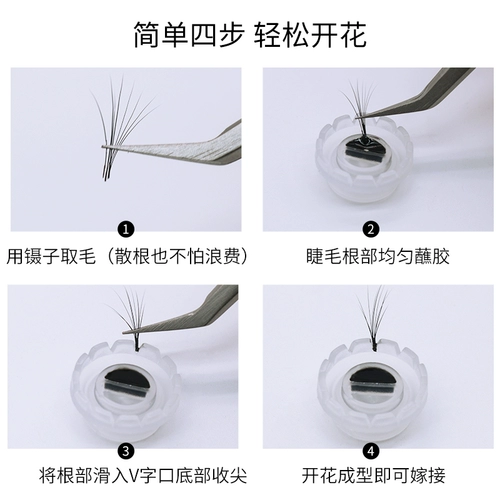 简单四步 轻松开花

1
用镊子取毛（散根也不怕浪费）

2
睫毛根部均匀蘸胶

3
将根部滑入V字口底部收尖

4
开花成型即可嫁接