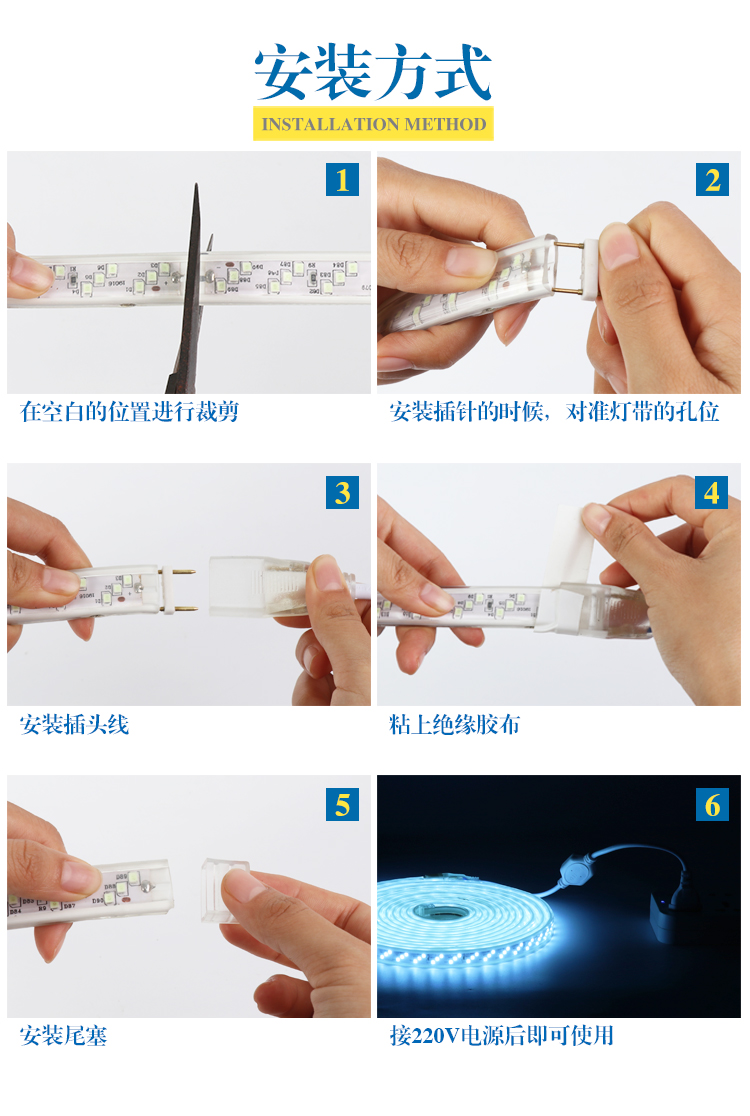 安装方式

INSTALLATION METHOD

1

在空白的位置进行裁剪

2

安装插针的时候，对准灯带的孔位

3

安装插头线

4

粘上绝缘胶布

5

安装尾塞

6

接220V电源后即可使用