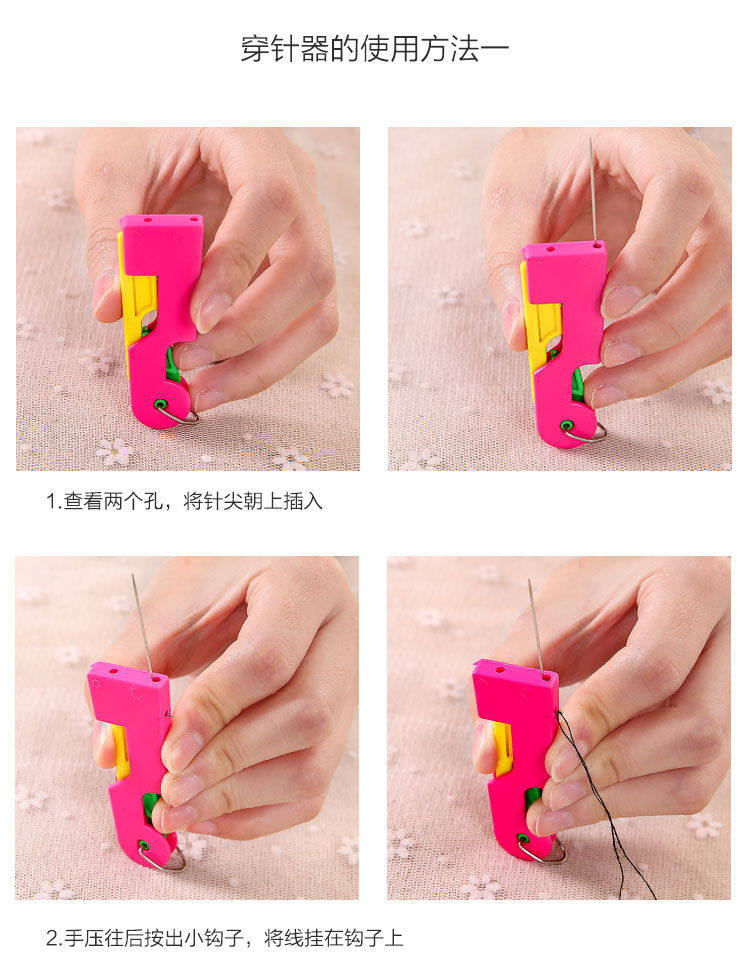 穿针器的使用方法一

1.查看两个孔，将针尖朝上插入

2.手压往后按出小钩子，将线挂在钩子上