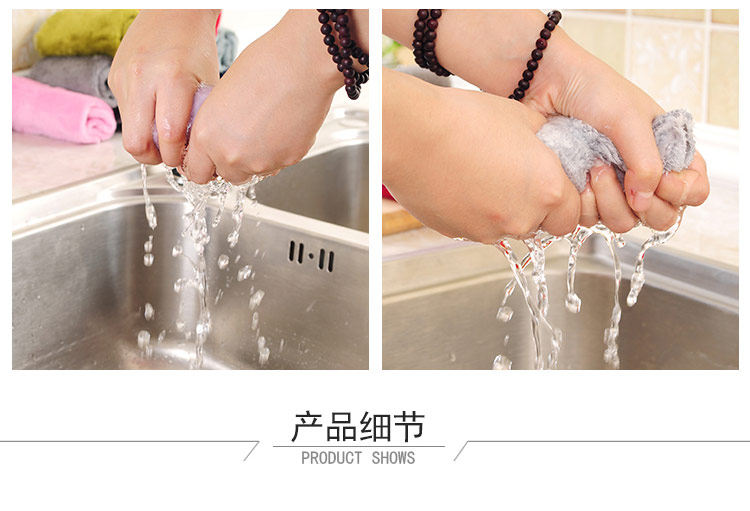 产品细节
PRODUCT SHOWS