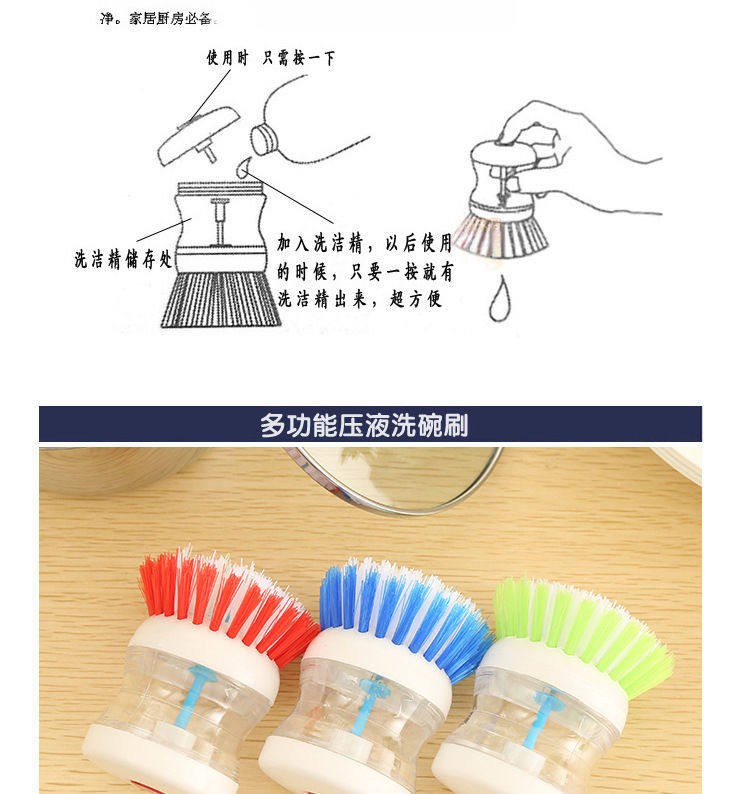 净。家居厨房必备。

使用时 只需按一下

洗洁精储存处

加入洗洁精，以后使用的时候，只要一按就有洗洁精出来，超方便

多功能压液洗碗刷