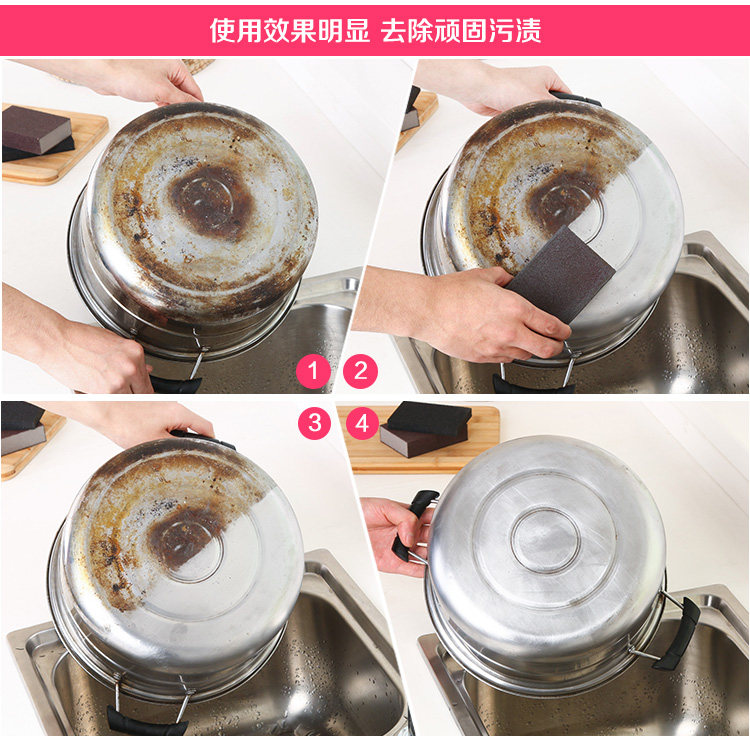 使用效果明显 去除顽固污渍

1 2

3 4