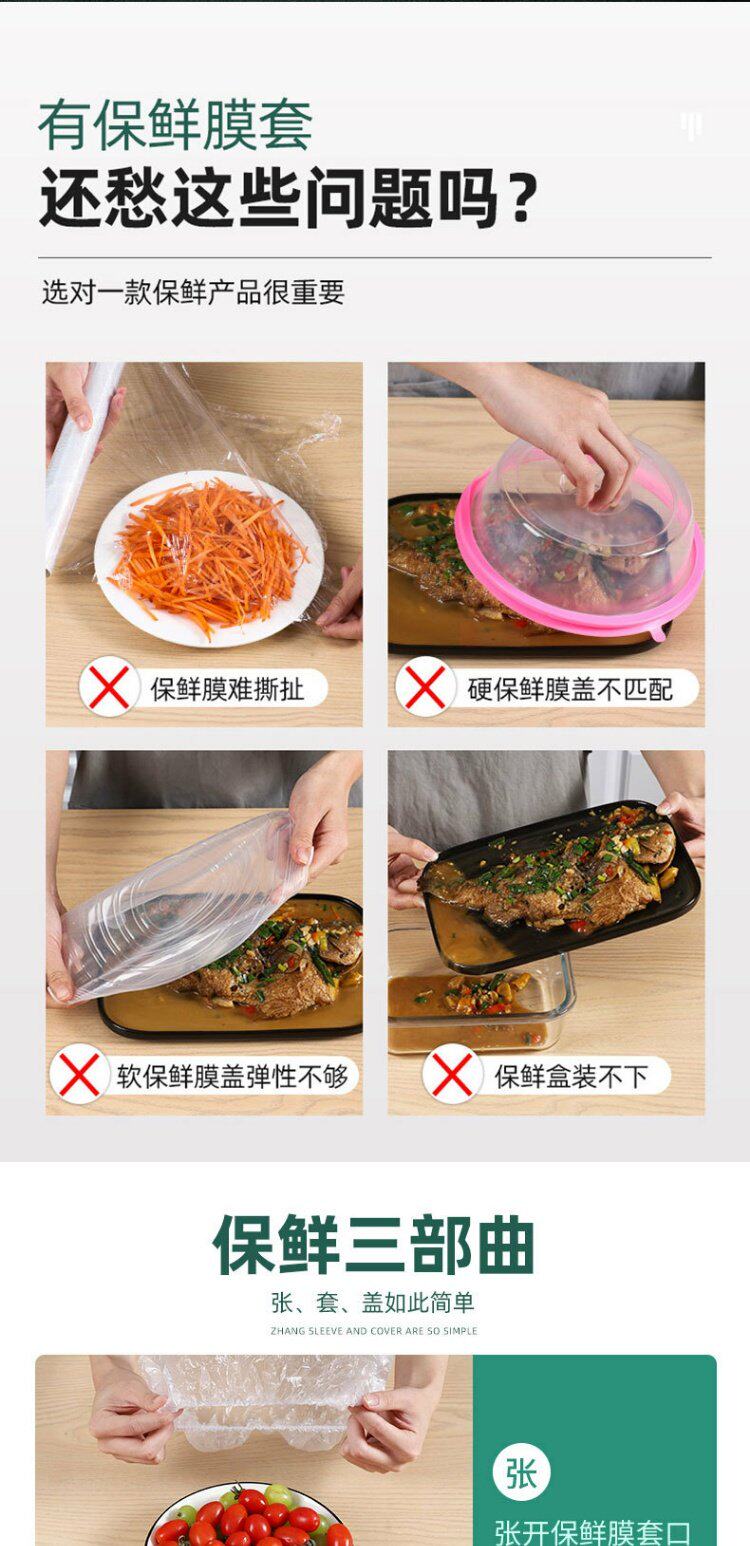 有保鲜膜套
还愁这些问题吗？

选对一款保鲜产品很重要

保鲜膜难撕扯

硬保鲜膜盖不匹配

软保鲜膜盖弹性不够

保鲜盒装不下

保鲜三部曲
张、套、盖如此简单
ZHANG SLEEVE AND COVER ARE SO SIMPLE

张
张开保鲜膜套口