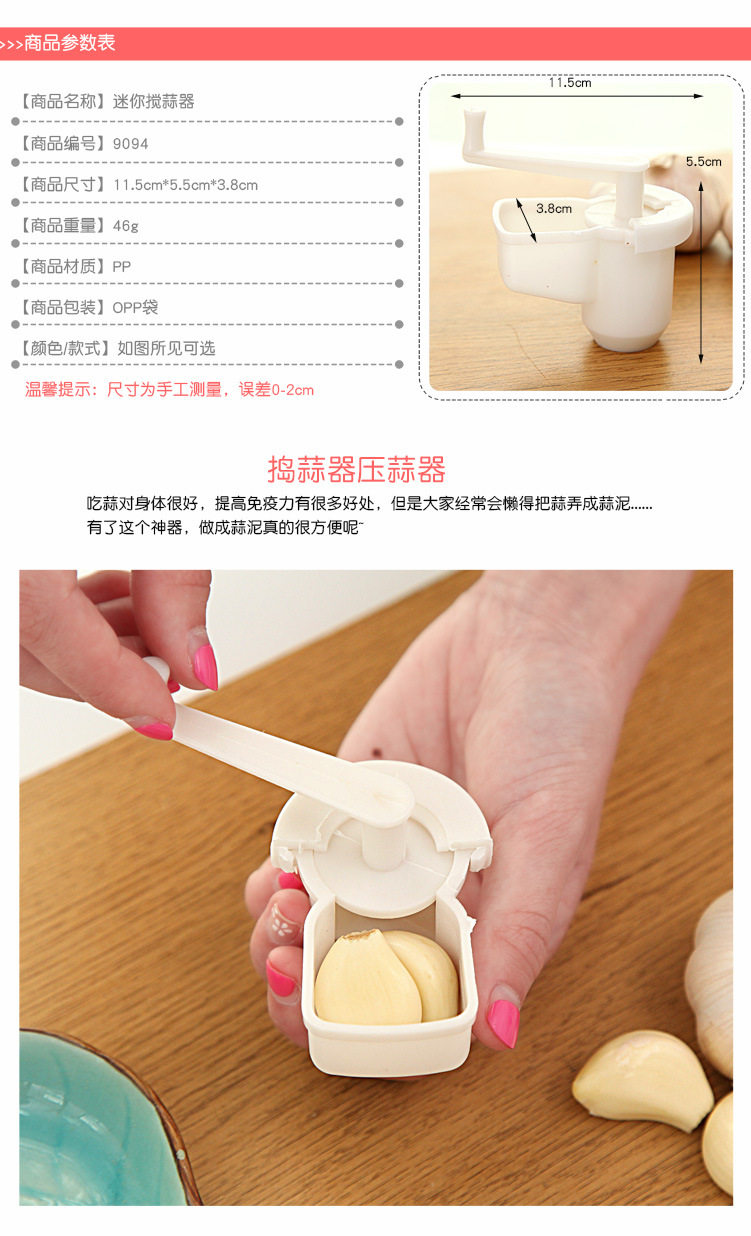 >>>商品参数表

【商品名称】迷你搅蒜器
【商品编号】9094
【商品尺寸】11.5cm*5.5cm*3.8cm
【商品重量】46g
【商品材质】PP
【商品包装】OPP袋
【颜色/款式】如图所见可选
温馨提示：尺寸为手工测量，误差0-2cm

11.5cm
5.5cm
3.8cm

捣蒜器压蒜器
吃蒜对身体很好，提高免疫力有很多好处，但是大家经常会懒得把蒜弄成蒜泥......
有了这个神器，做成蒜泥真的很方便呢~