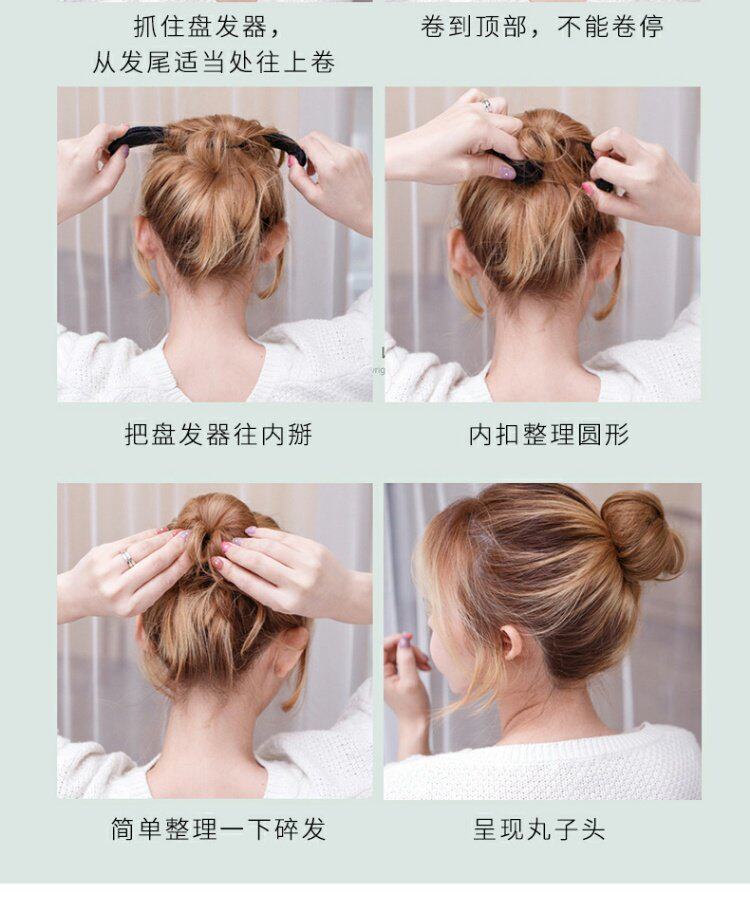 抓住盘发器，
从发尾适当处往上卷

卷到顶部，不能卷停

把盘发器往内掰

内扣整理圆形

简单整理一下碎发

呈现丸子头