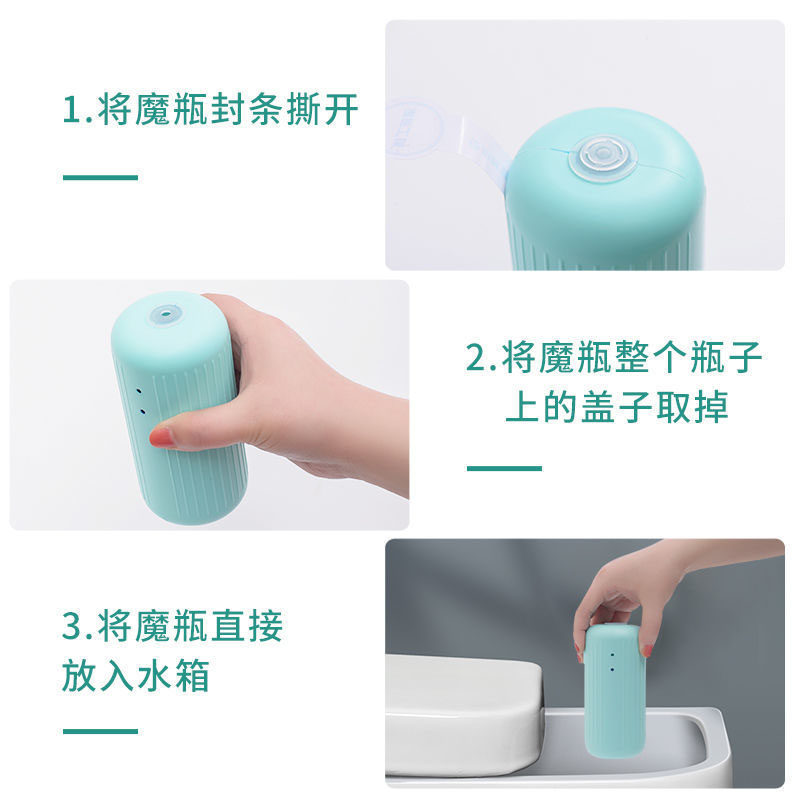 1.将魔瓶封条撕开

2.将魔瓶整个瓶子上的盖子取掉

3.将魔瓶直接放入水箱