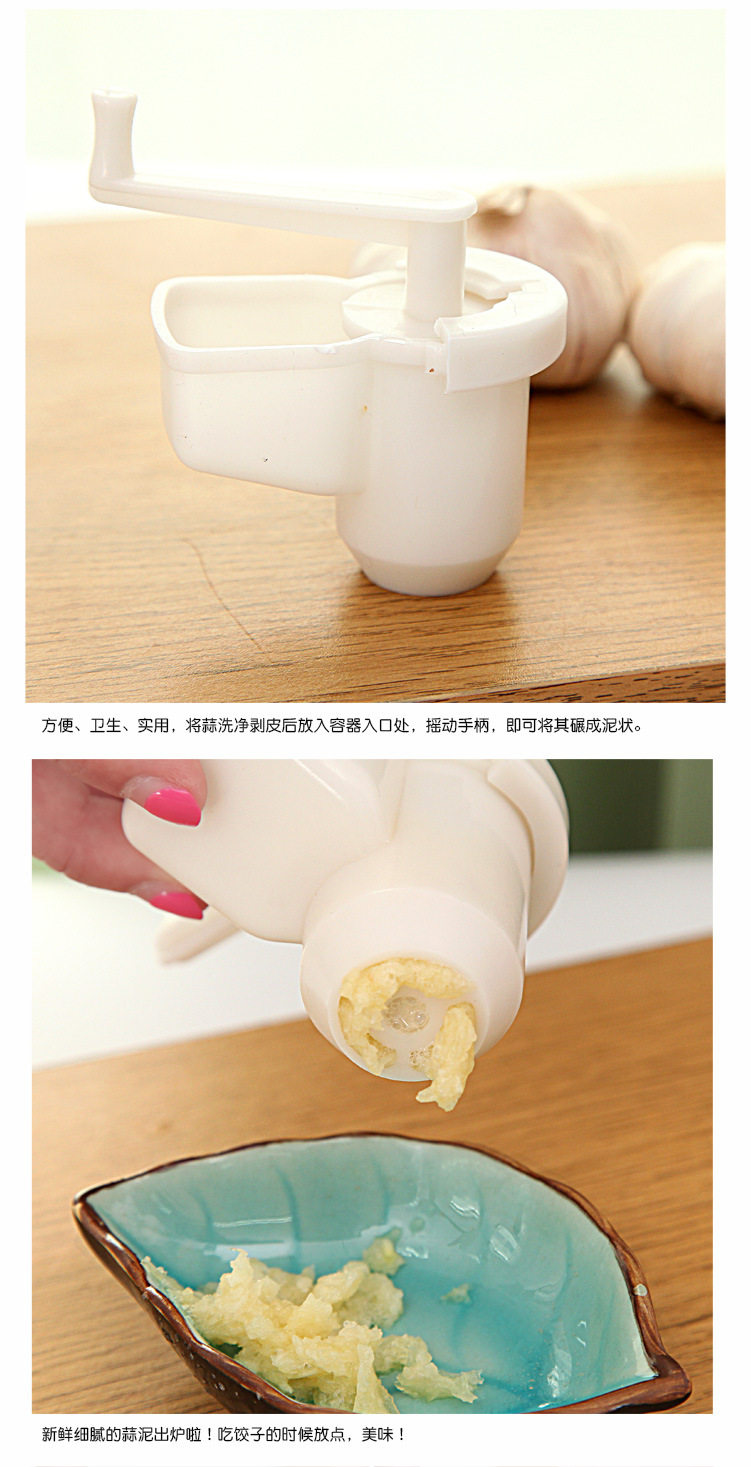 方便、卫生、实用，将蒜洗净剥皮后放入容器入口处，摇动手柄，即可将其碾成泥状。

新鲜细腻的蒜泥出炉啦！吃饺子的时候放点，美味！