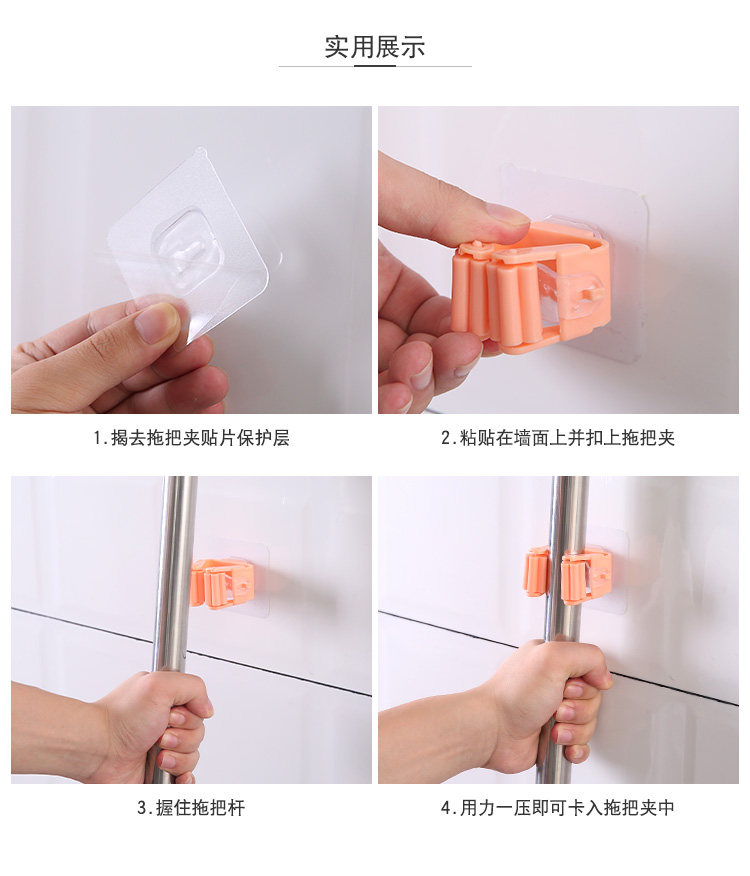 实用展示

1.揭去拖把夹贴片保护层

2.粘贴在墙面上并扣上拖把夹

3.握住拖把杆

4.用力一压即可卡入拖把夹中