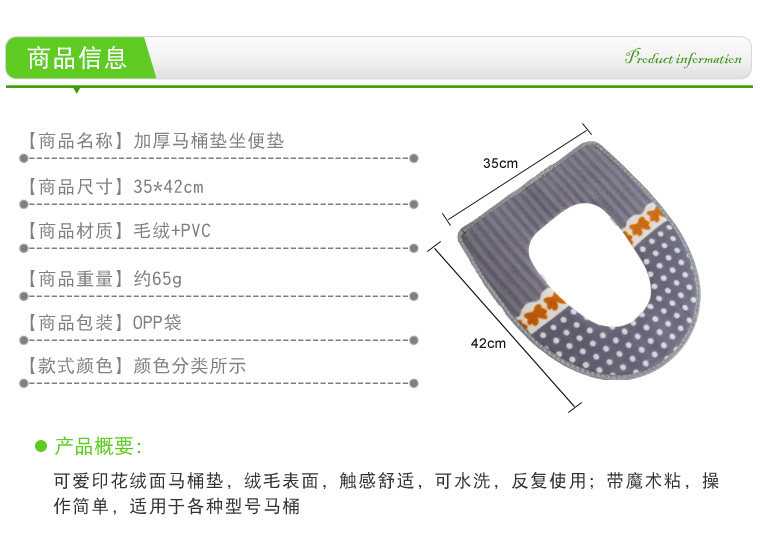 商品信息

Product information

【商品名称】加厚马桶垫坐便垫

【商品尺寸】35*42cm

【商品材质】毛绒+PVC

【商品重量】约65g

【商品包装】OPP袋

【款式颜色】颜色分类所示

35cm

42cm

产品概要：

可爱印花绒面马桶垫，绒毛表面，触感舒适，可水洗，反复使用；带魔术粘，操作简单，适用于各种型号马桶