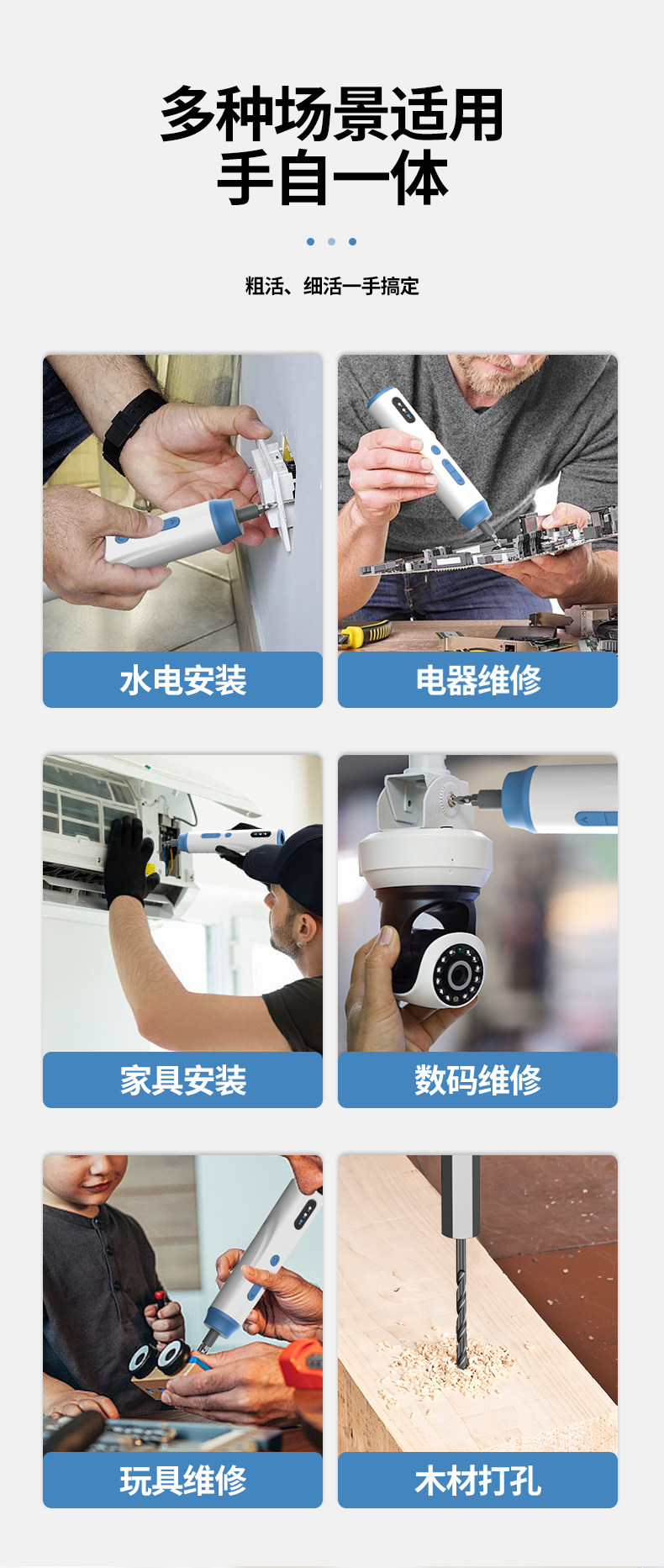 多种场景适用
手自一体

粗活、细活一手搞定

水电安装

电器维修

家具安装

数码维修

玩具维修

木材打孔