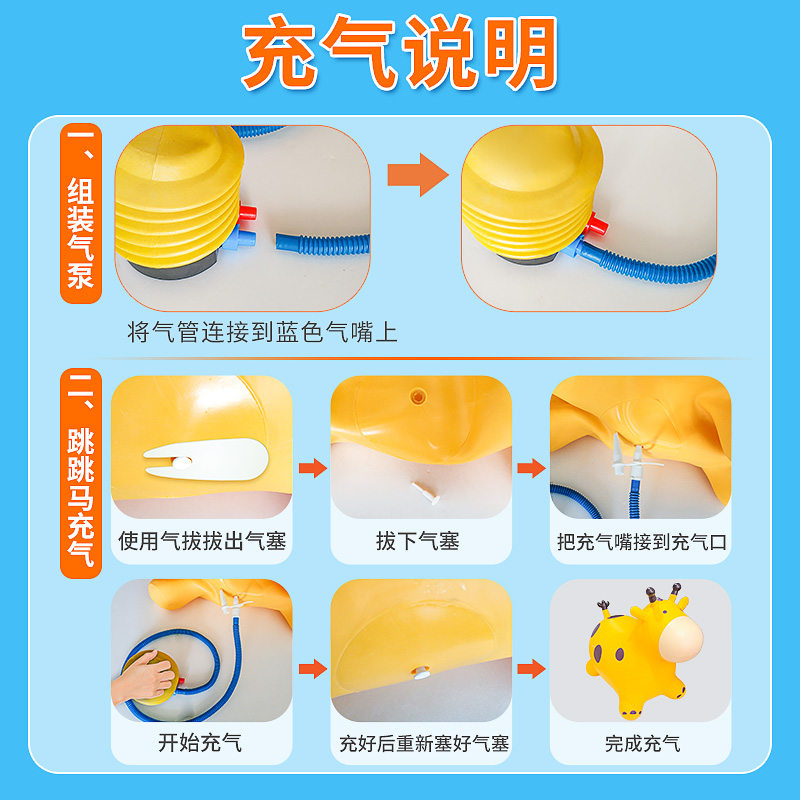 充气说明

一、组装气泵

将气管连接到蓝色气嘴上

二、跳跳马充气

使用气拔拔出气塞

拔下气塞

把充气嘴接到充气口

开始充气

充好后重新塞好气塞

完成充气