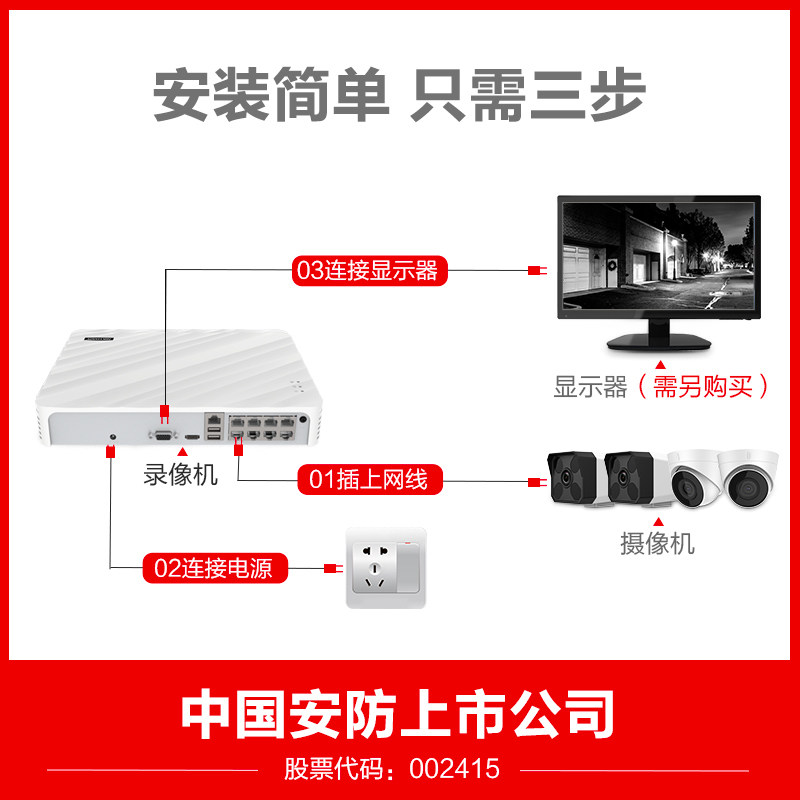 安装简单 只需三步

03连接显示器

显示器（需另购买）

录像机

01插上网线

摄像机

02连接电源

中国安防上市公司

股票代码：002415