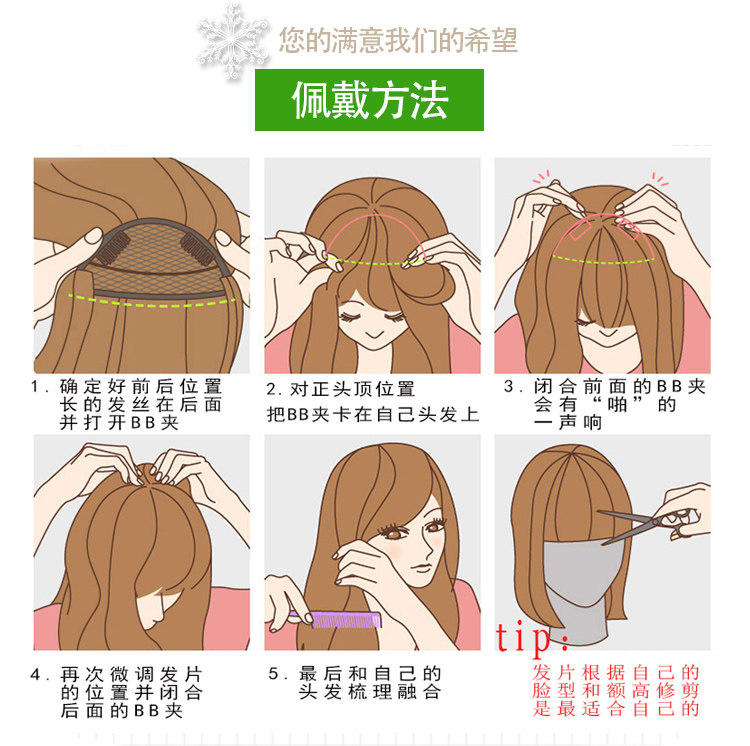 您的满意我们的希望

佩戴方法

1. 确定好前后位置
长的发丝在后面
并打开BB夹

2. 对正头顶位置
把BB夹卡在自己头发上

3. 闭合前面的BB夹
会有“啪”的
一声响

4. 再次微调发片
的位置并闭合
后面的BB夹

5. 最后和自己的
头发梳理融合

tip:
发片根据自己的
脸型和额高修剪
是最适合自己的