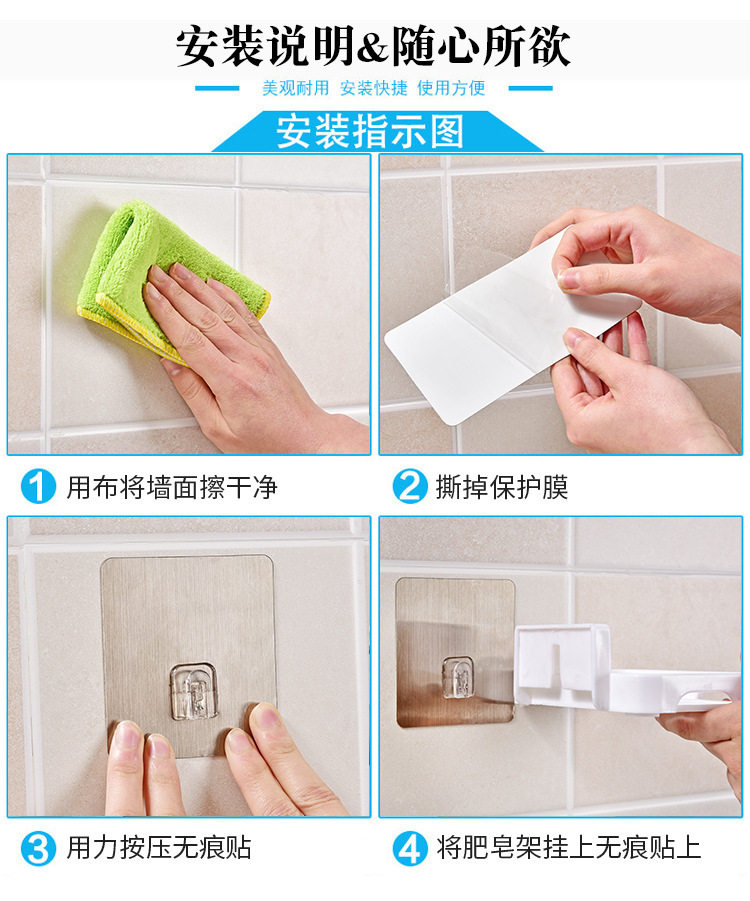 安装说明&随心所欲

美观耐用 安装快捷 使用方便

安装指示图

1 用布将墙面擦干净

2 撕掉保护膜

3 用力按压无痕贴

4 将肥皂架挂上无痕贴上