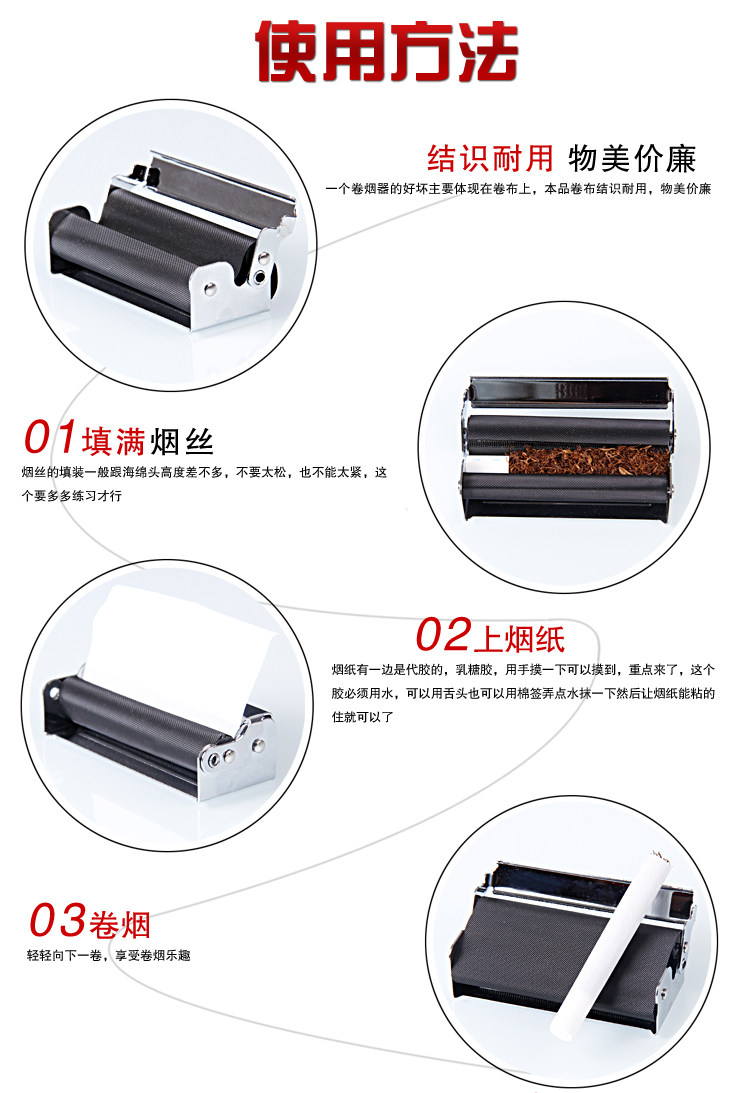 使用方法

结识耐用 物美价廉

一个卷烟器的好坏主要体现在卷布上，本品卷布结识耐用，物美价廉

01填满烟丝

烟丝的填装一般跟海绵头高度差不多，不要太松，也不能太紧，这个要多多练习才行

02上烟纸

烟纸有一边是代胶的，乳糖胶，用手摸一下可以摸到，重点来了，这个胶必须用水，可以用舌头也可以用棉签弄点水抹一下然后让烟纸能粘的住就可以了

03卷烟

轻轻向下一卷，享受卷烟乐趣