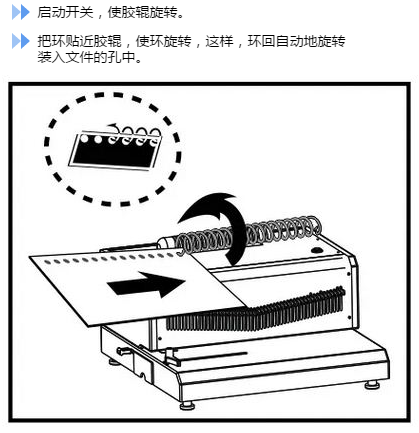 启动开关，使胶辊旋转。

把环贴近胶辊，使环旋转，这样，环回自动地旋转装入文件的孔中。