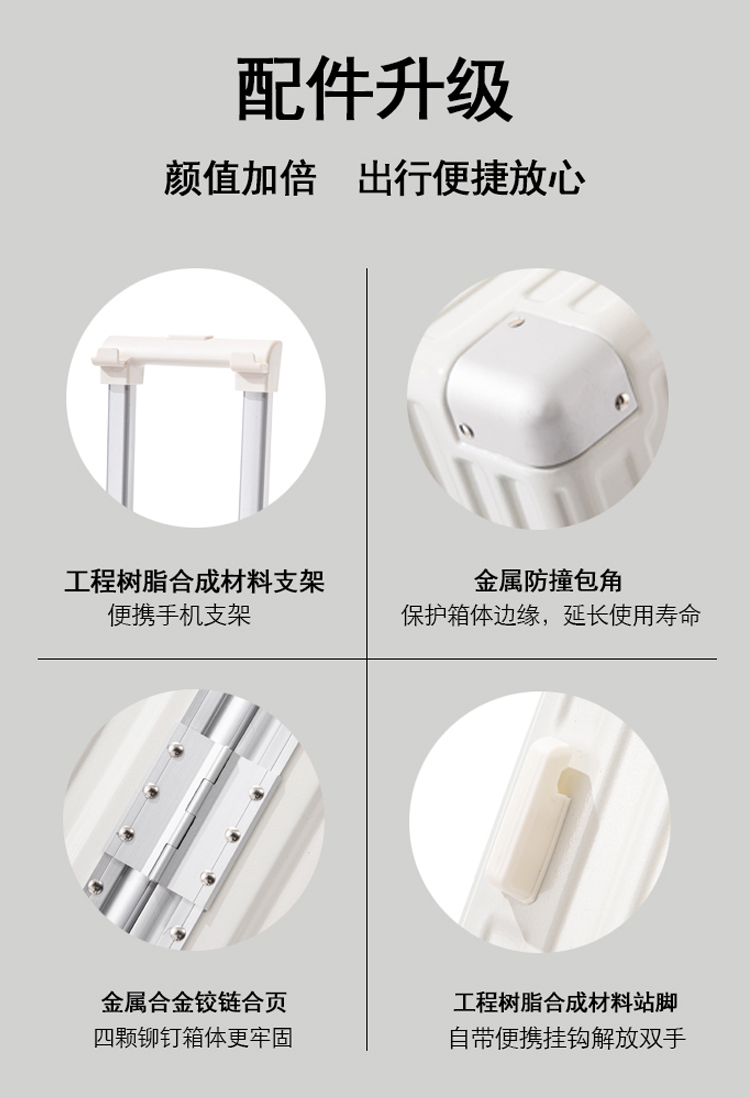 配件升级

颜值加倍　出行便捷放心

工程树脂合成材料支架
便携手机支架

金属防撞包角
保护箱体边缘，延长使用寿命

金属合金铰链合页
四颗铆钉箱体更牢固

工程树脂合成材料站脚
自带便携挂钩解放双手