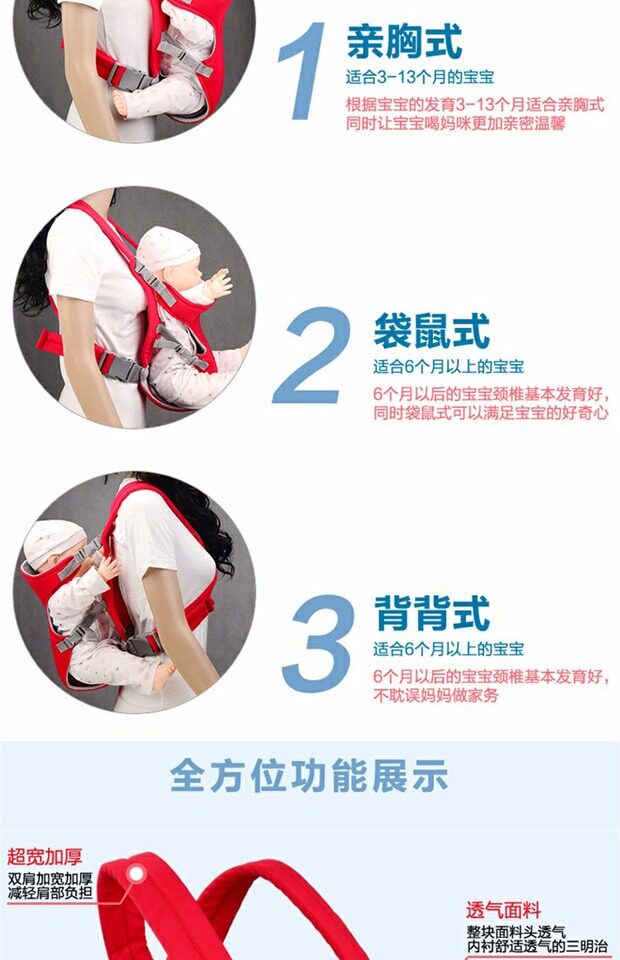 1 亲胸式
适合3-13个月的宝宝
根据宝宝的发育3-13个月适合亲胸式
同时让宝宝喝妈咪更加亲密温馨

2 袋鼠式
适合6个月以上的宝宝
6个月以后的宝宝颈椎基本发育好，
同时袋鼠式可以满足宝宝的好奇心

3 背背式
适合6个月以上的宝宝
6个月以后的宝宝颈椎基本发育好，
不耽误妈妈做家务

全方位功能展示

超宽加厚
双肩加宽加厚
减轻肩部负担

透气面料
整块面料头透气
内衬舒适透气的三明治