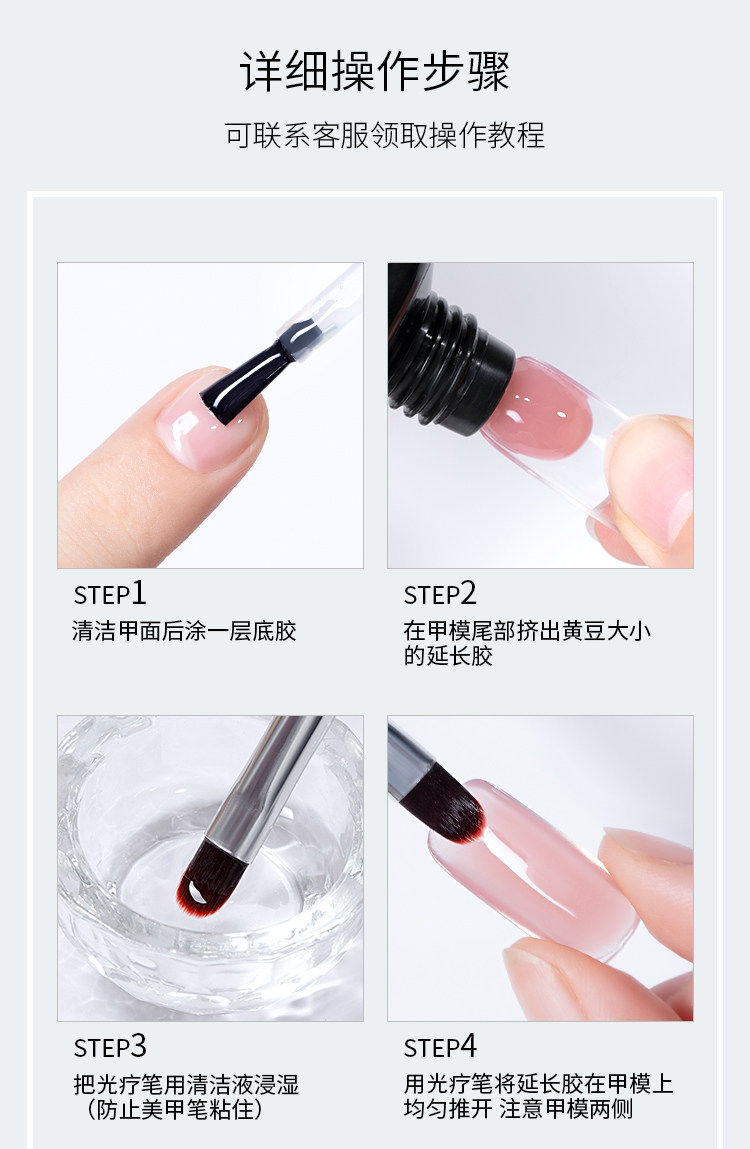 详细操作步骤

可联系客服领取操作教程

STEP1
清洁甲面后涂一层底胶

STEP2
在甲模尾部挤出黄豆大小的延长胶

STEP3
把光疗笔用清洁液浸湿（防止美甲笔粘住）

STEP4
用光疗笔将延长胶在甲模上均匀推开 注意甲模两侧