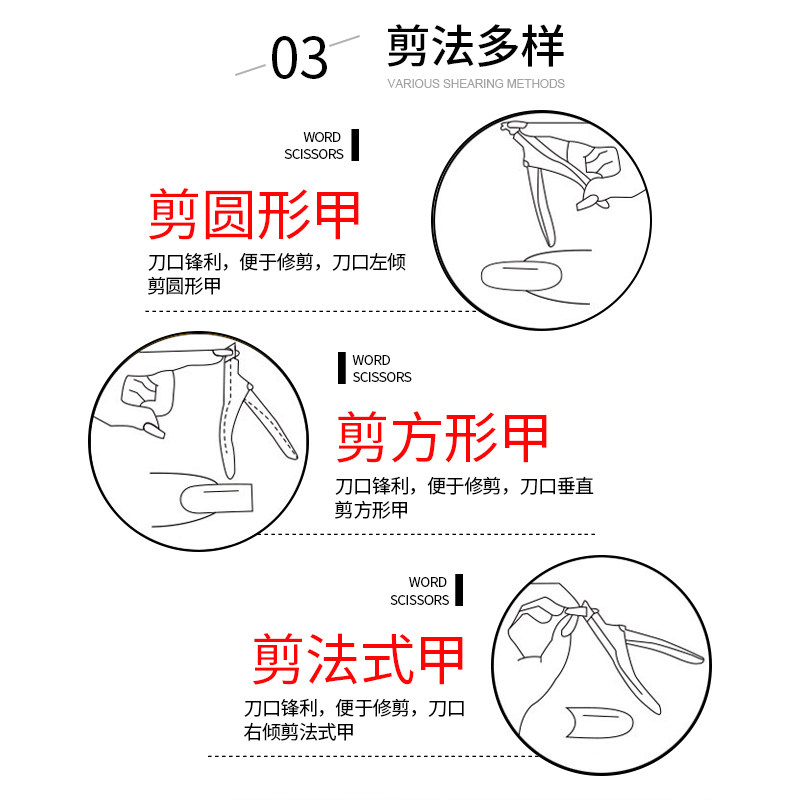 03 剪法多样
VARIOUS SHEARING METHODS

WORD
SCISSORS

剪圆形甲

刀口锋利，便于修剪，刀口左倾剪圆形甲

WORD
SCISSORS

剪方形甲

刀口锋利，便于修剪，刀口垂直剪方形甲

WORD
SCISSORS

剪法式甲

刀口锋利，便于修剪，刀口右倾剪法式甲