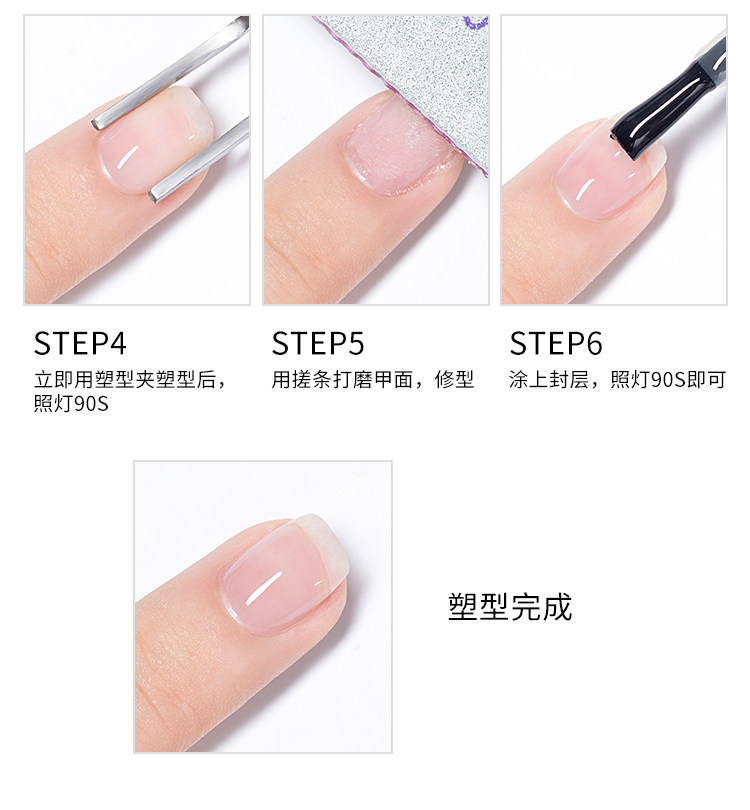 STEP4
立即用塑型夹塑型后，照灯90S

STEP5
用搓条打磨甲面，修型

STEP6
涂上封层，照灯90S即可

塑型完成