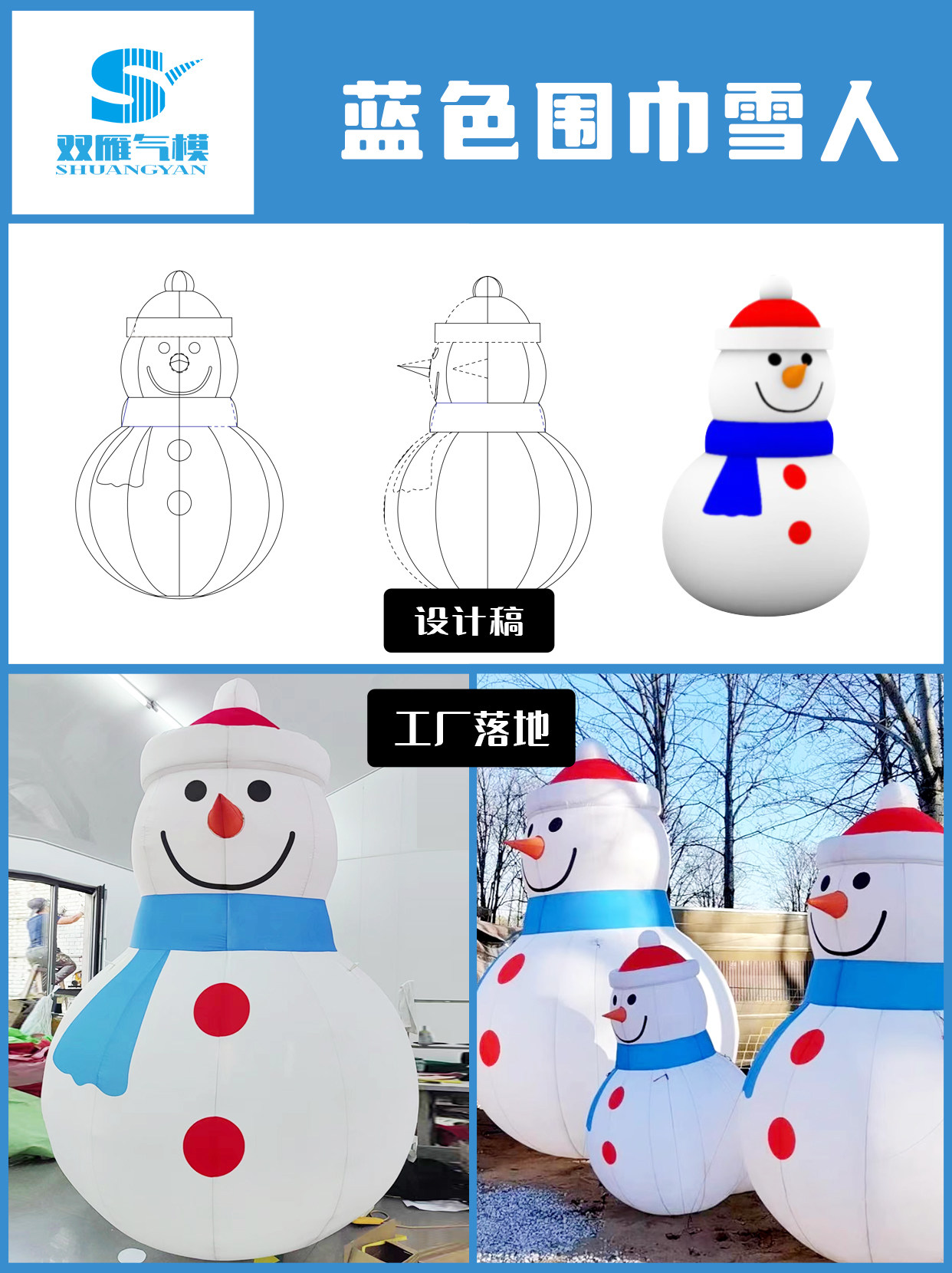 双雁气模
SHUANGYAN

蓝色围巾雪人

设计稿

工厂落地