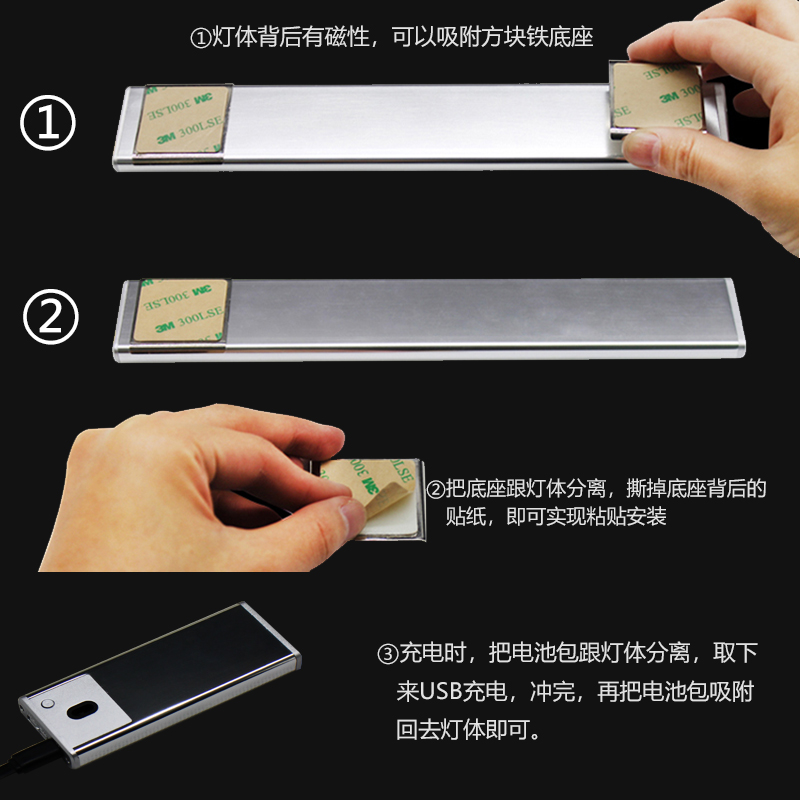 ①灯体背后有磁性，可以吸附方块铁底座

①

3M 300LSE

3M 300LSE

②

3M 300LSE

3M 300LSE

②把底座跟灯体分离，撕掉底座背后的贴纸，即可实现粘贴安装

③充电时，把电池包跟灯体分离，取下来USB充电，冲完，再把电池包吸附回去灯体即可。