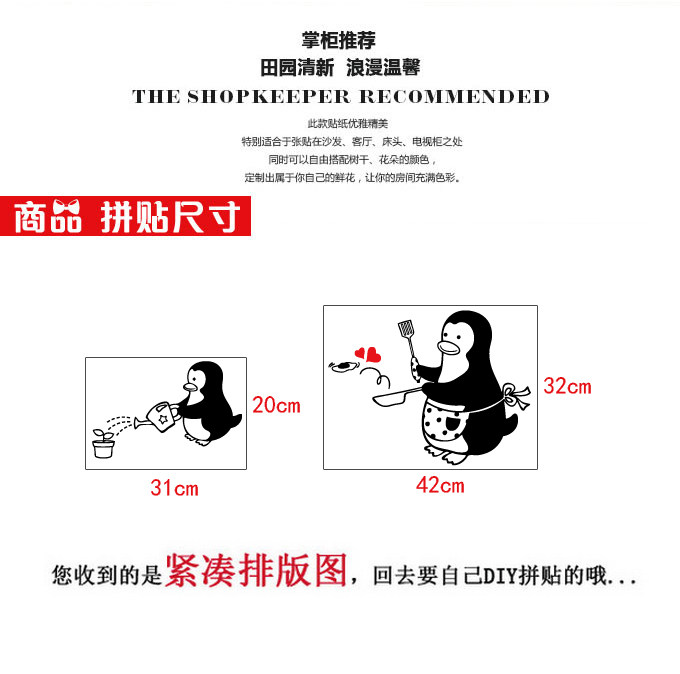 掌柜推荐
田园清新 浪漫温馨
THE SHOPKEEPER RECOMMENDED

此款贴纸优雅精美
特别适合于张贴在沙发、客厅、床头、电视柜之处
同时可以自由搭配树干、花朵的颜色，
定制出属于你自己的鲜花，让你的房间充满色彩。

商品 拼贴尺寸

20cm
31cm
32cm
42cm

您收到的是紧凑排版图，回去要自己DIY拼贴的哦...