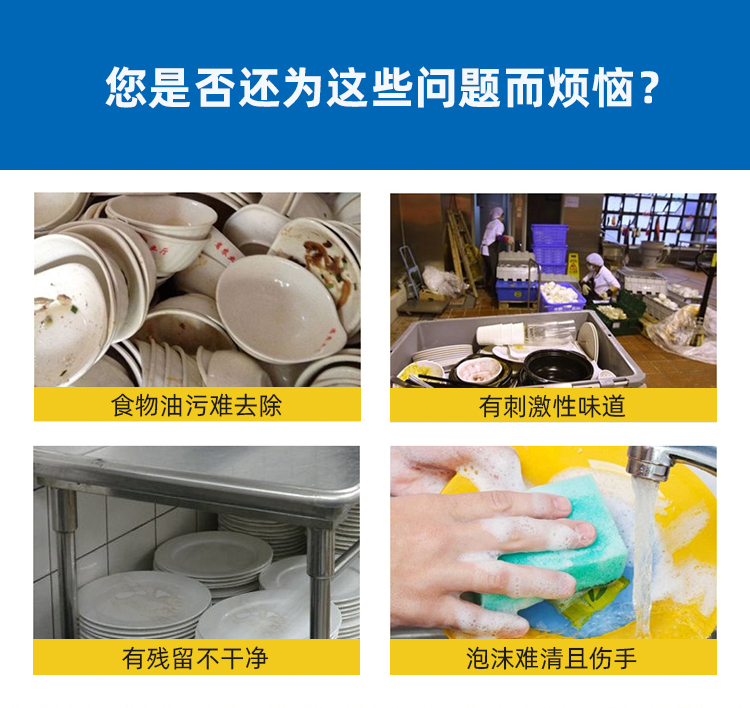 您是否还为这些问题而烦恼？

食物油污难去除

有刺激性味道

有残留不干净

泡沫难清且伤手