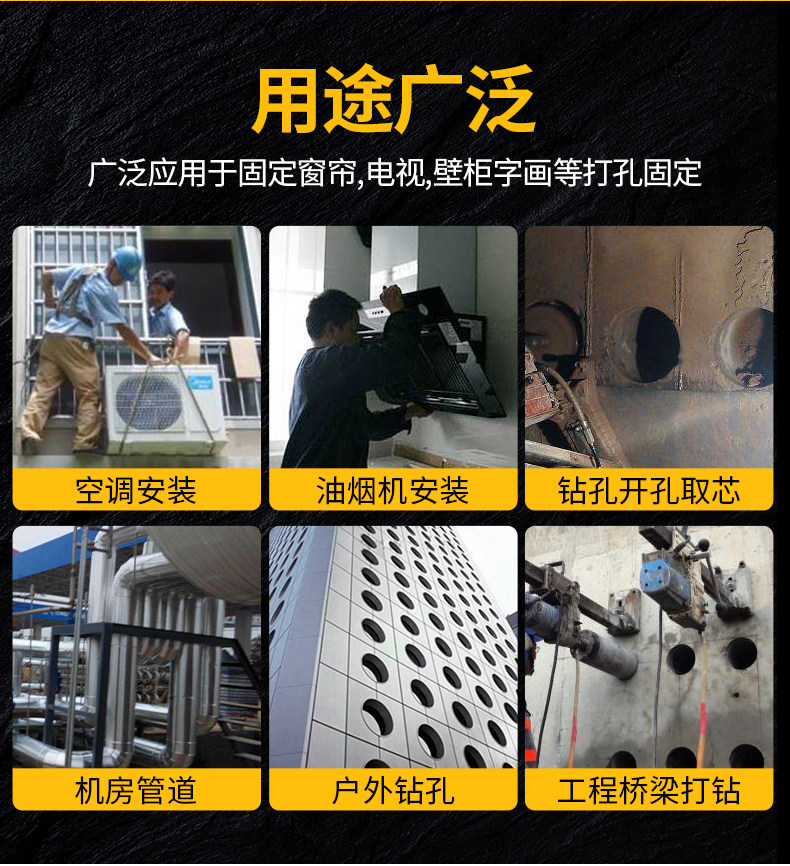 用途广泛

广泛应用于固定窗帘,电视,壁柜字画等打孔固定

空调安装

油烟机安装

钻孔开孔取芯

机房管道

户外钻孔

工程桥梁打钻