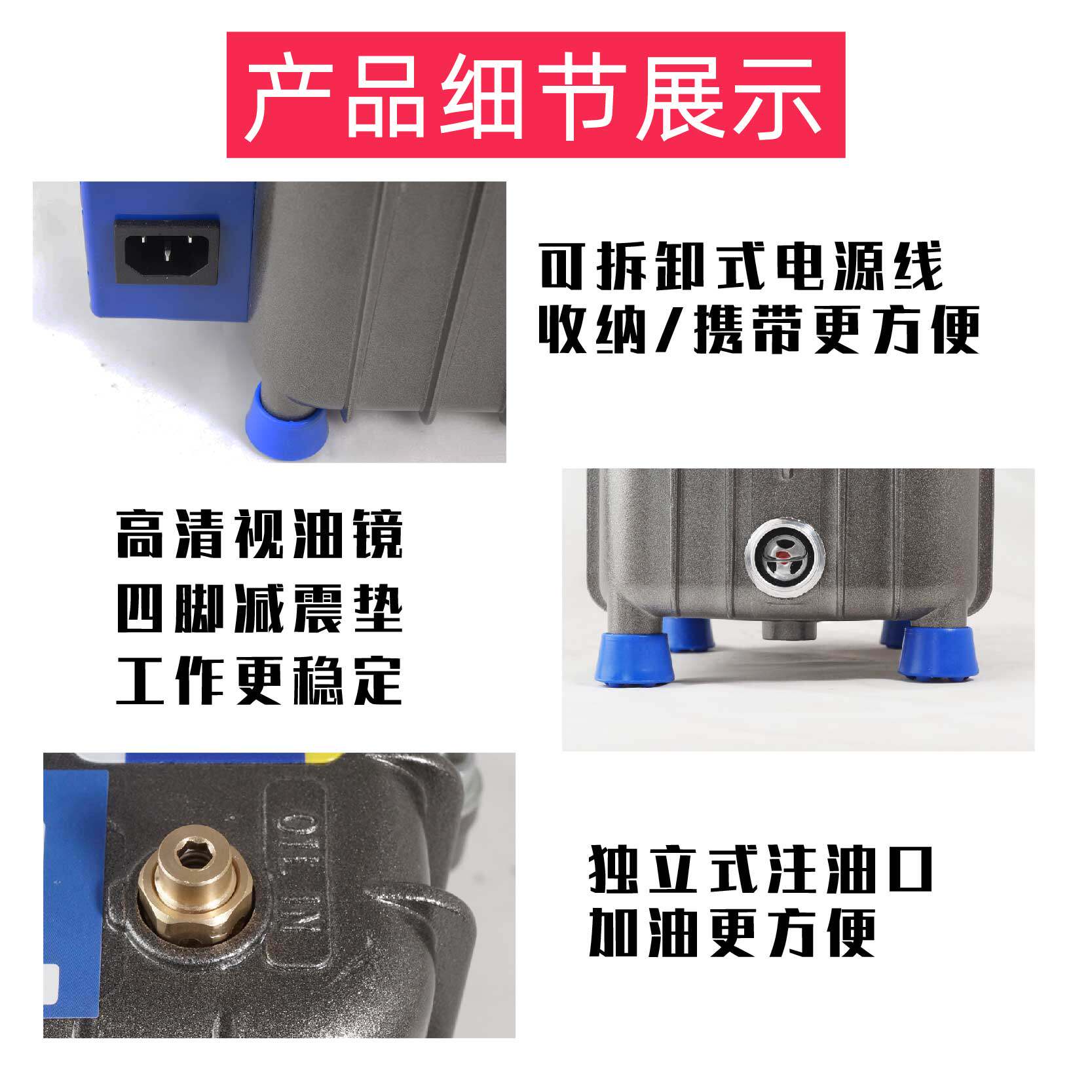 产品细节展示

可拆卸式电源线
收纳/携带更方便

高清视油镜
四脚减震垫
工作更稳定

OIL IN

独立式注油口
加油更方便