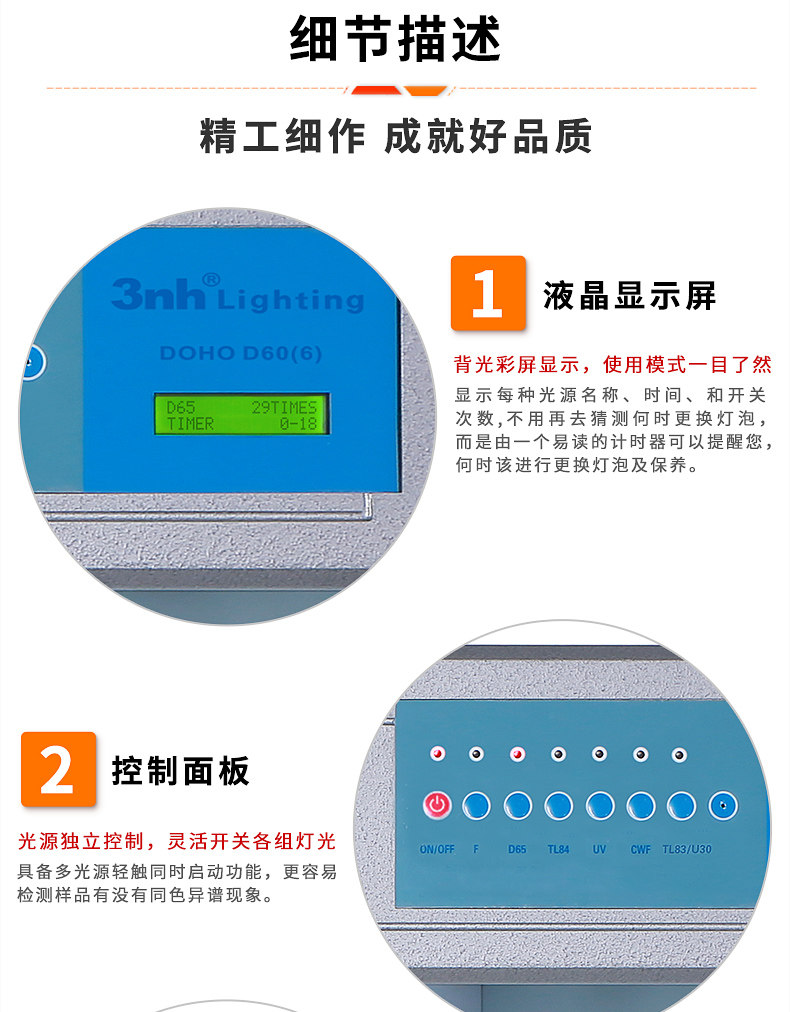 细节描述

精工细作 成就好品质

3nh® Lighting

DOHO D60(6)

D65 29TIMES
TIMER 0-18

1 液晶显示屏

背光彩屏显示，使用模式一目了然

显示每种光源名称、时间、和开关次数，不用再去猜测何时更换灯泡，而是由一个易读的计时器可以提醒您，何时该进行更换灯泡及保养。

2 控制面板

光源独立控制，灵活开关各组灯光

具备多光源轻触同时启动功能，更容易检测样品有没有同色异谱现象。

ON/OFF F D65 TL84 UV CWF TL83/U30