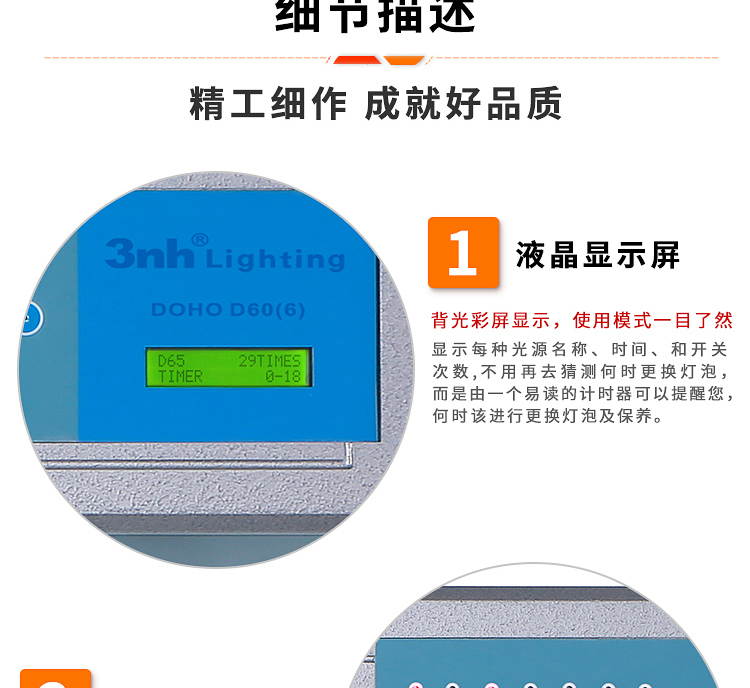 细节描述

精工细作 成就好品质

3nh® Lighting

DOHO D60(6)

D65 29TIMES
TIMER 0-18

1 液晶显示屏

背光彩屏显示，使用模式一目了然

显示每种光源名称、时间、和开关次数,不用再去猜测何时更换灯泡,而是由一个易读的计时器可以提醒您,何时该进行更换灯泡及保养。